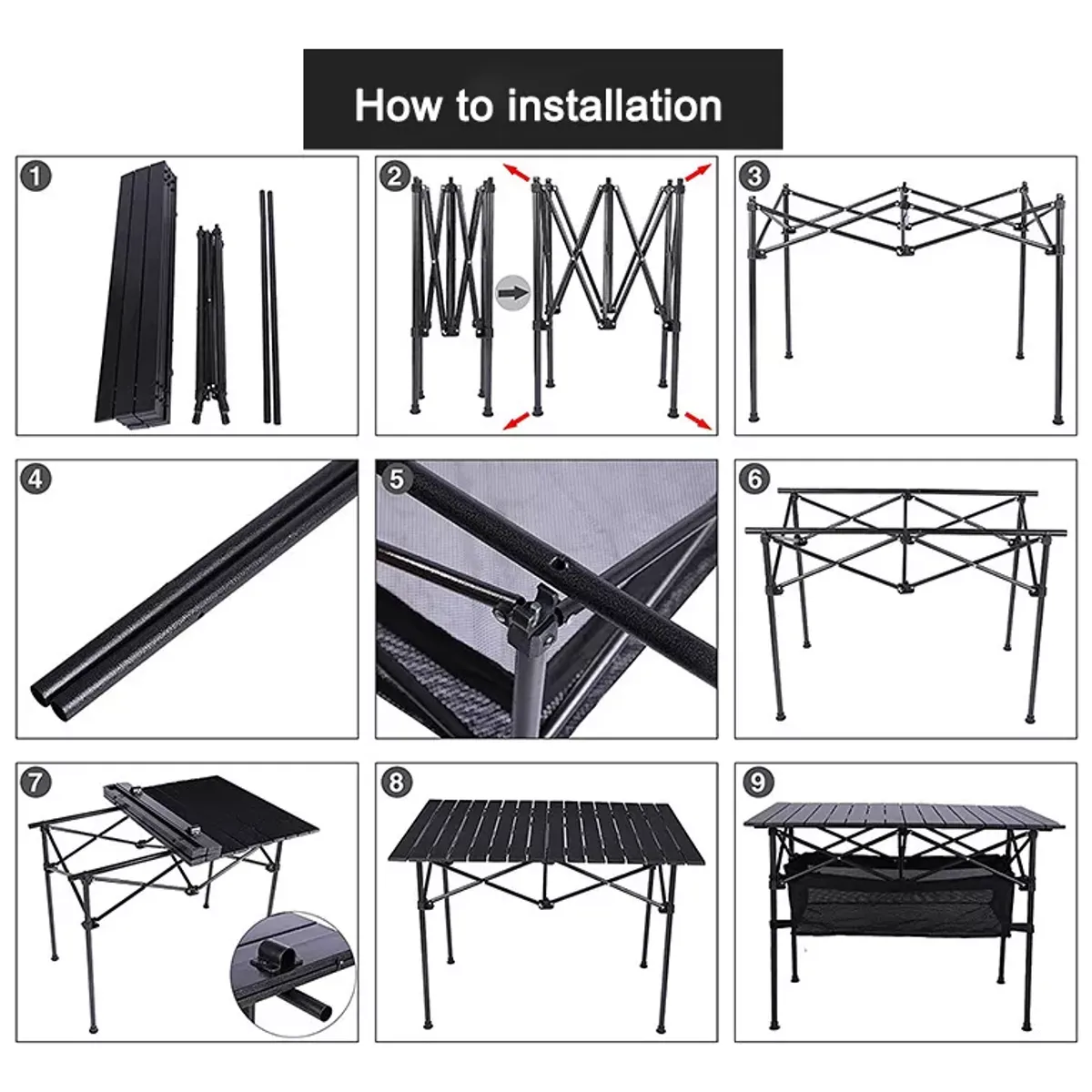 How to installation

1

2

3

4

5

6

7

8

9