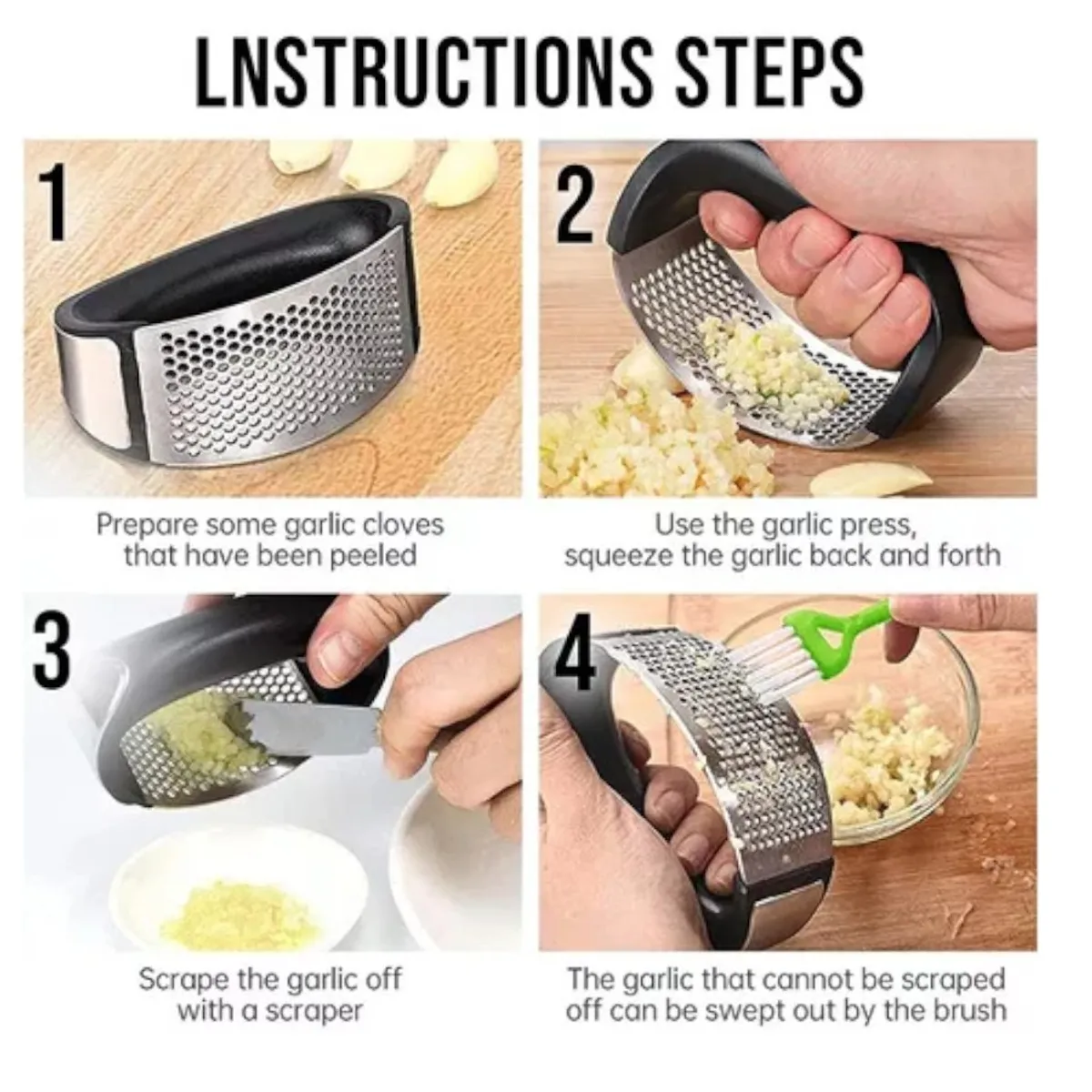 LNSTRUCTIONS STEPS

1

Prepare some garlic cloves that have been peeled

2

Use the garlic press, squeeze the garlic back and forth

3

Scrape the garlic off with a scraper

4

The garlic that cannot be scraped off can be swept out by the brush