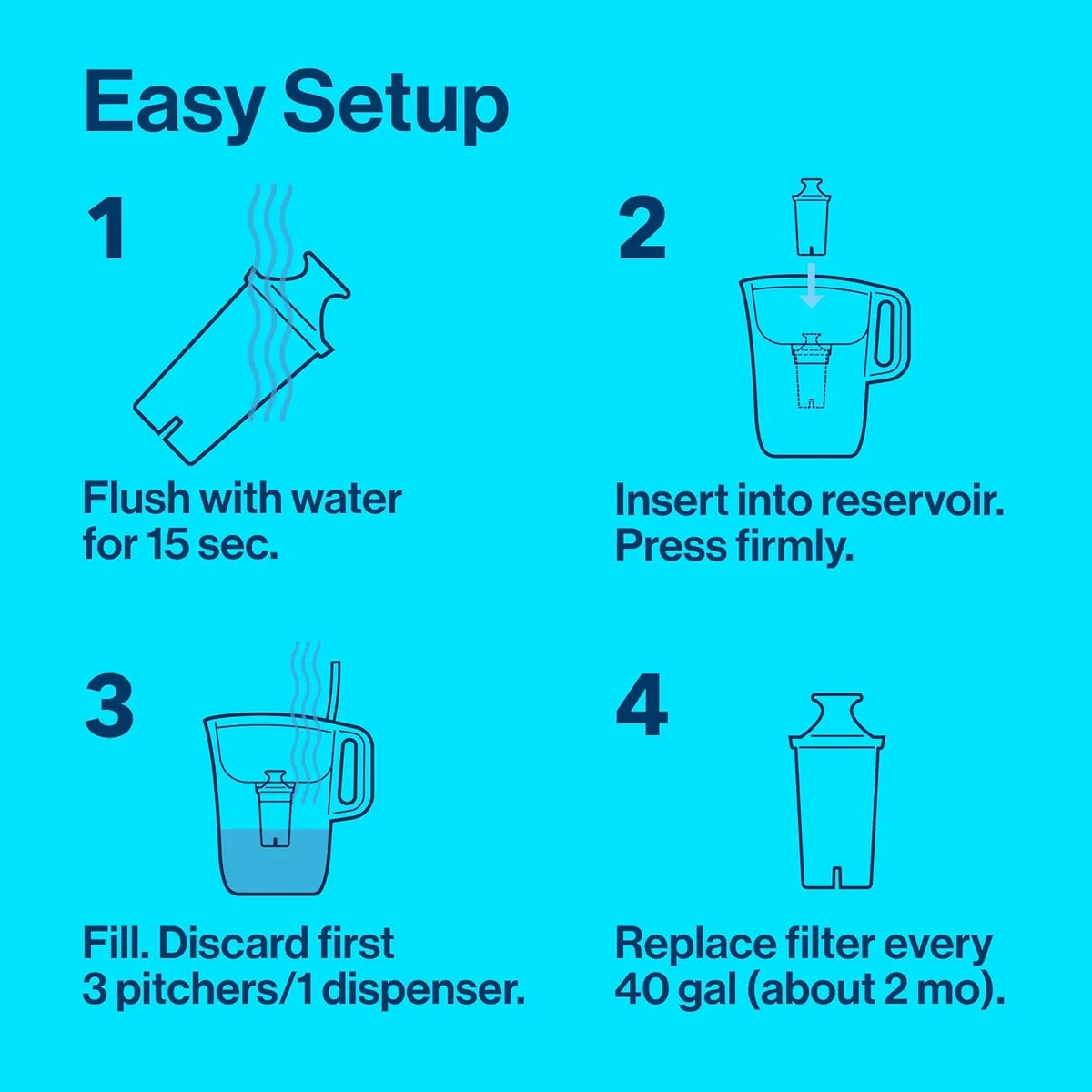 Easy Setup

1

Flush with water for 15 sec.

2

Insert into reservoir. Press firmly.

3

Fill. Discard first 3 pitchers/1 dispenser.

4

Replace filter every 40 gal (about 2 mo).