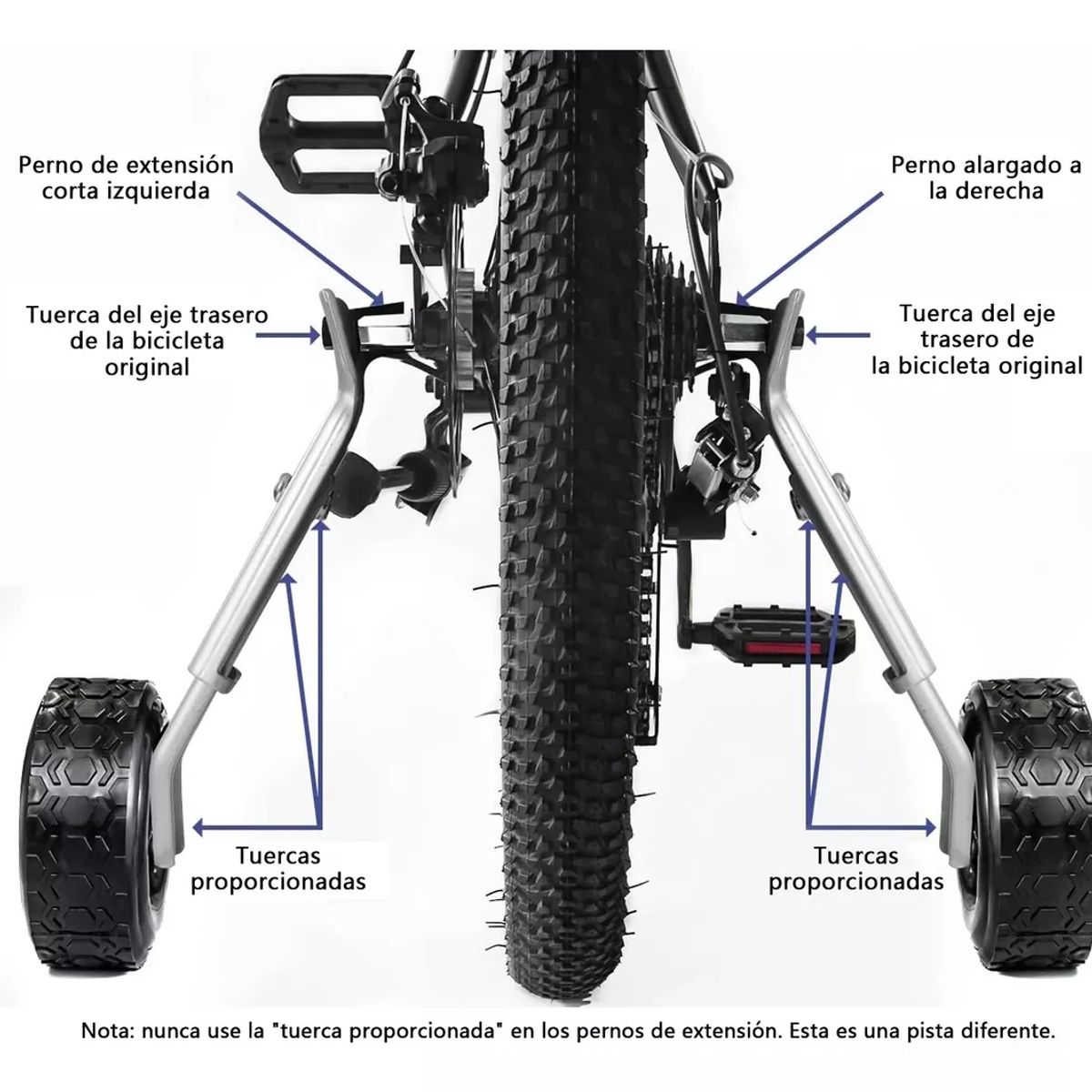 Perno de extensión corta izquierda

Perno alargado a la derecha

Tuerca del eje trasero de la bicicleta original

Tuerca del eje trasero de la bicicleta original

Tuercas proporcionadas

Tuercas proporcionadas

Nota: nunca use la "tuerca proporcionada" en los pernos de extensión. Esta es una pista diferente.