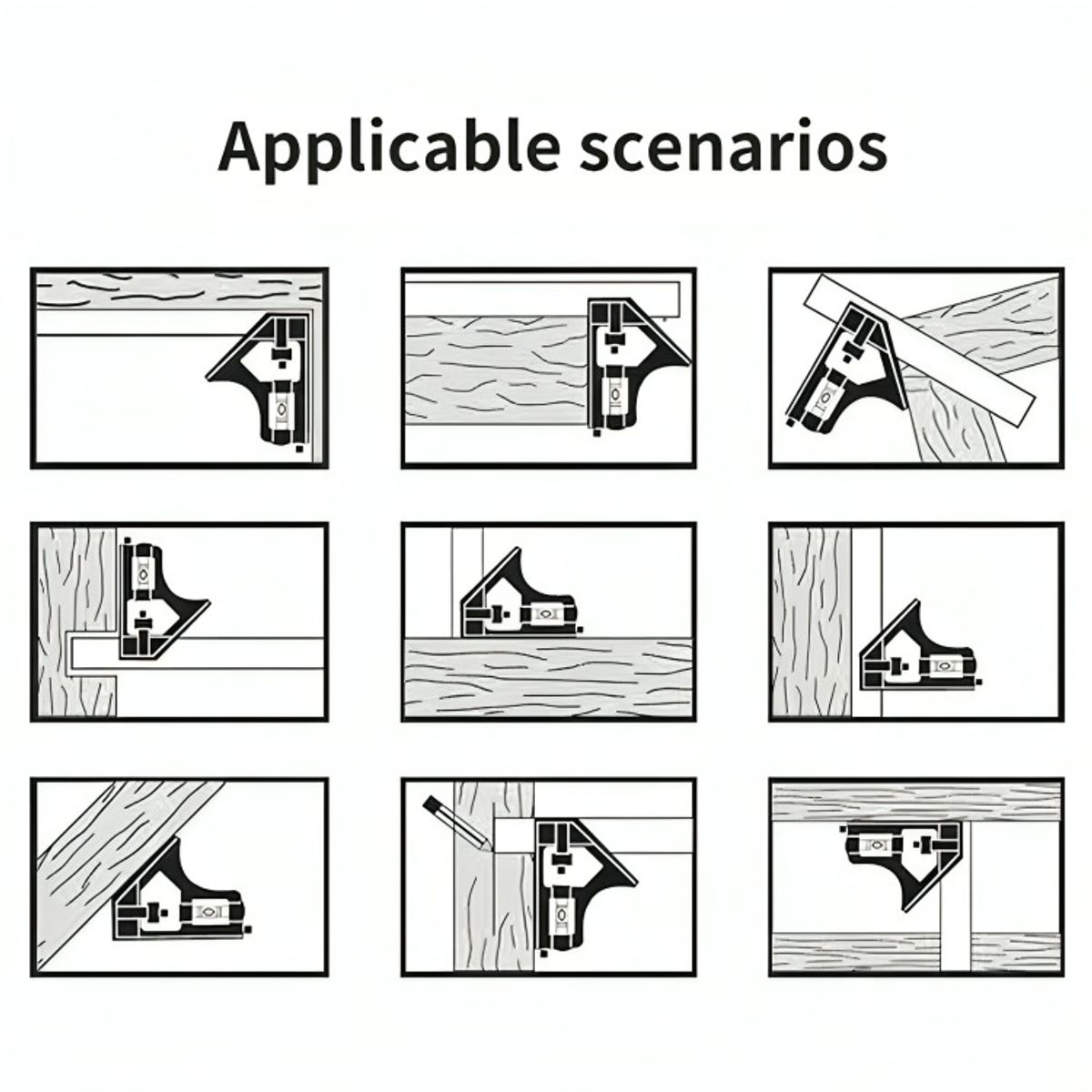 Applicable scenarios