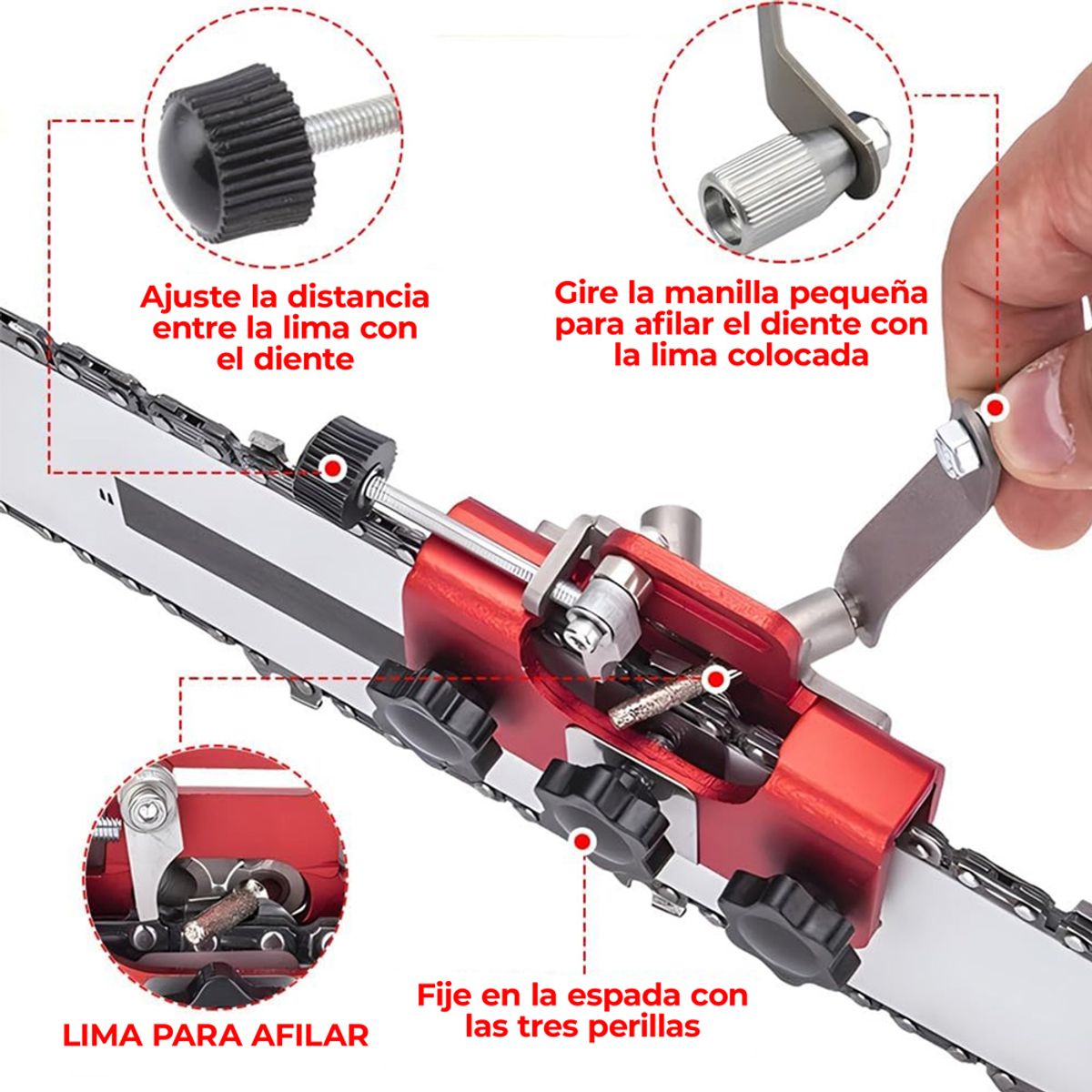 Ajuste la distancia entre la lima con el diente

Gire la manilla pequeña para afilar el diente con la lima colocada

LIMA PARA AFILAR

Fije en la espada con las tres perillas