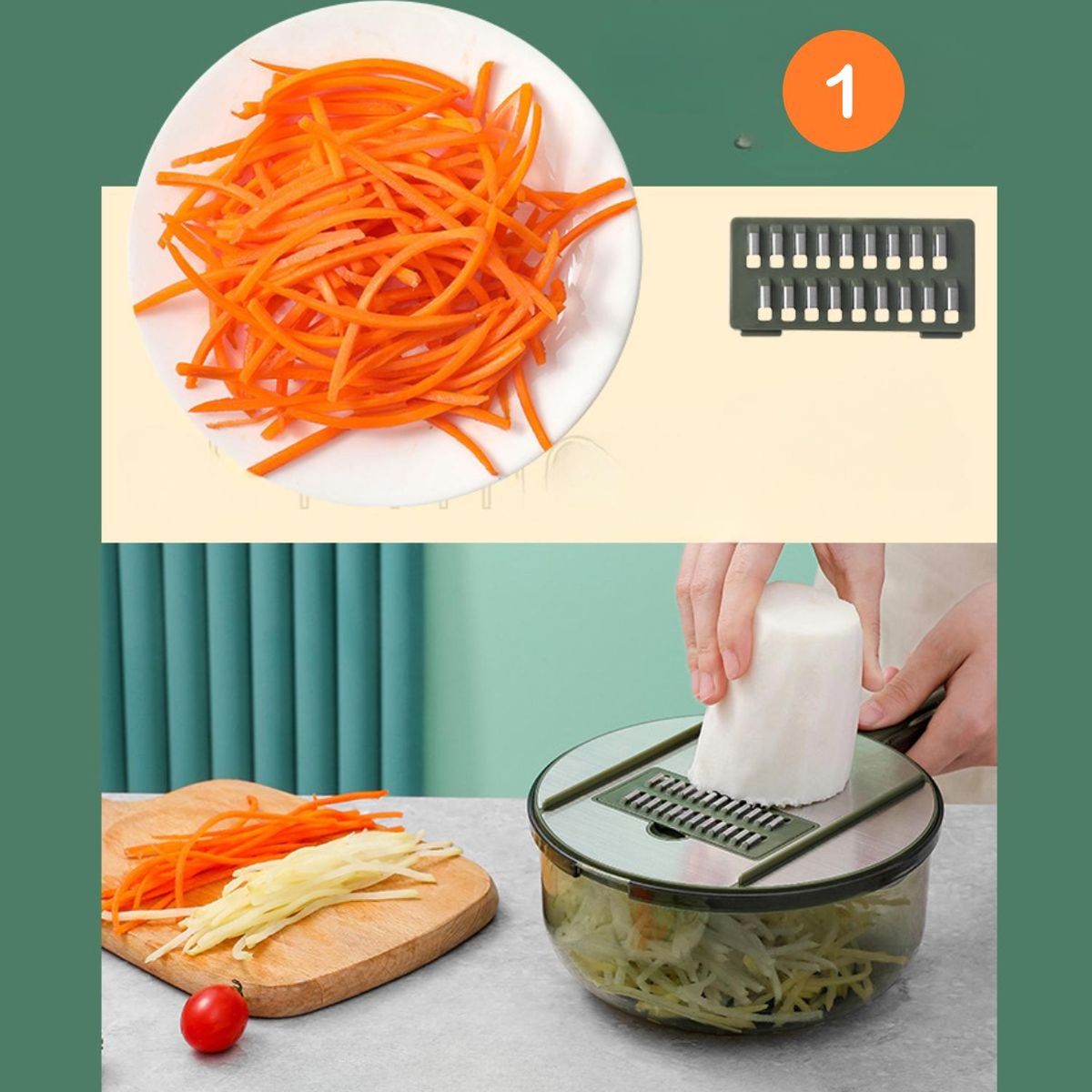 1