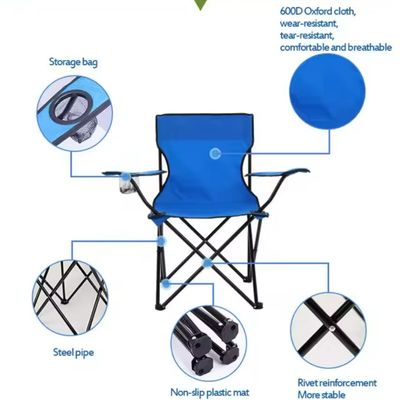 600D Oxford cloth,
wear-resistant,
tear-resistant,
comfortable and breathable

Storage bag

Steel pipe

Non-slip plastic mat

Rivet reinforcement
More stable