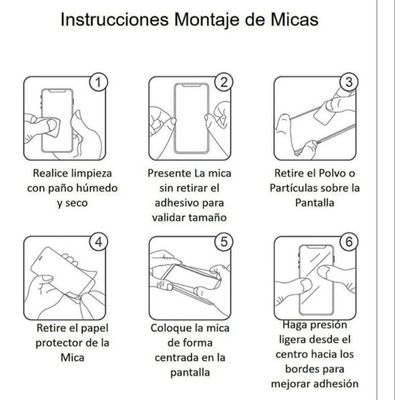 Instrucciones Montaje de Micas

1

Realice limpieza con paño húmedo y seco

2

Presente La mica sin retirar el adhesivo para validar tamaño

3

Retire el Polvo o Partículas sobre la Pantalla

4

Retire el papel protector de la Mica

5

Coloque la mica de forma centrada en la pantalla

6

Haga presión ligera desde el centro hacia los bordes para mejorar adhesión