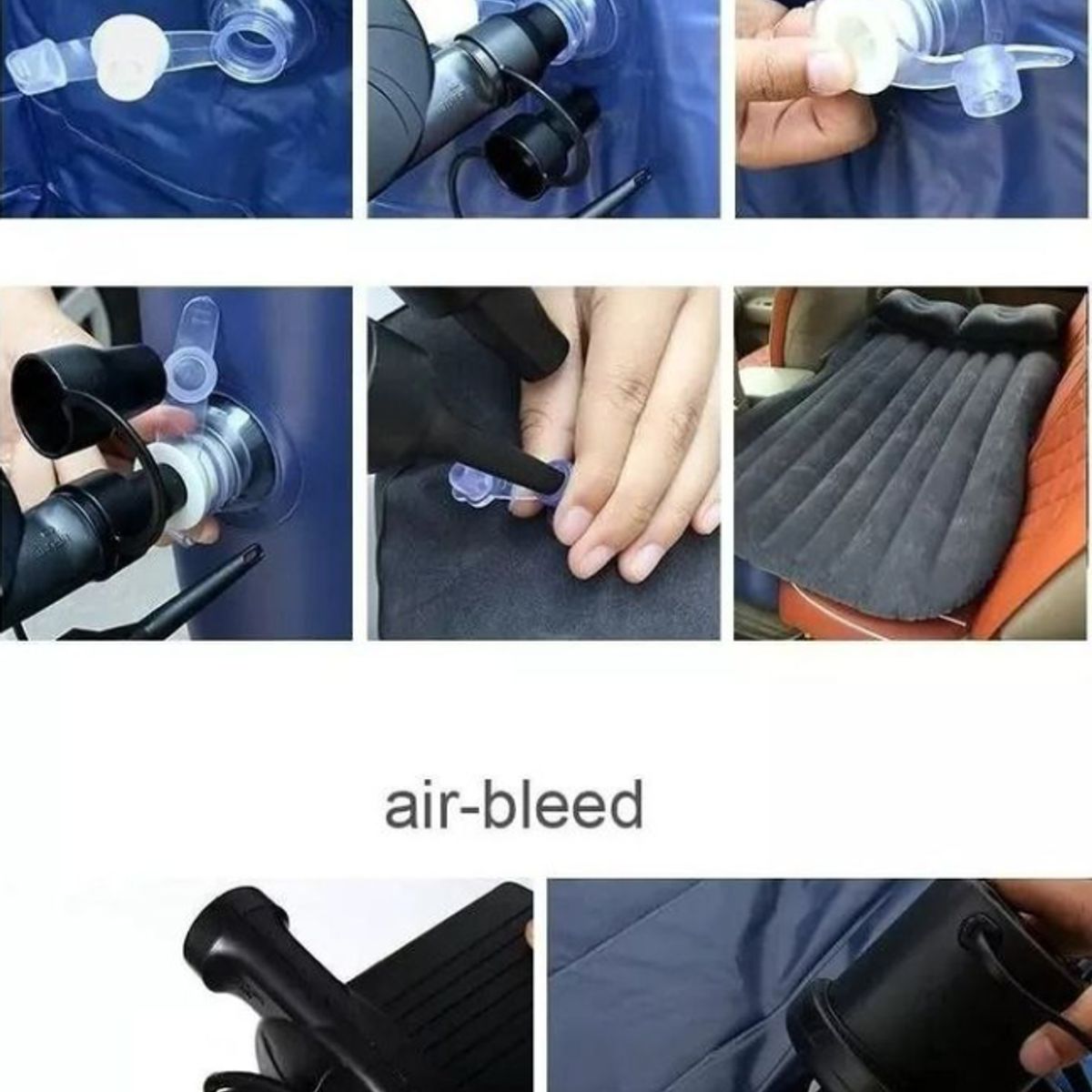 air-bleed