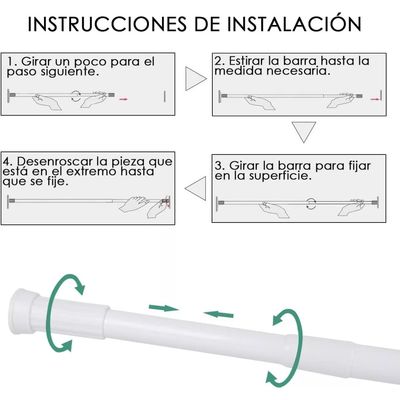 INSTRUCCIONES DE INSTALACIÓN

1. Girar un poco para el paso siguiente.

2. Estirar la barra hasta la medida necesaria.

3. Girar la barra para fijar en la superficie.

4. Desenroscar la pieza que está en el extremo hasta que se fije.