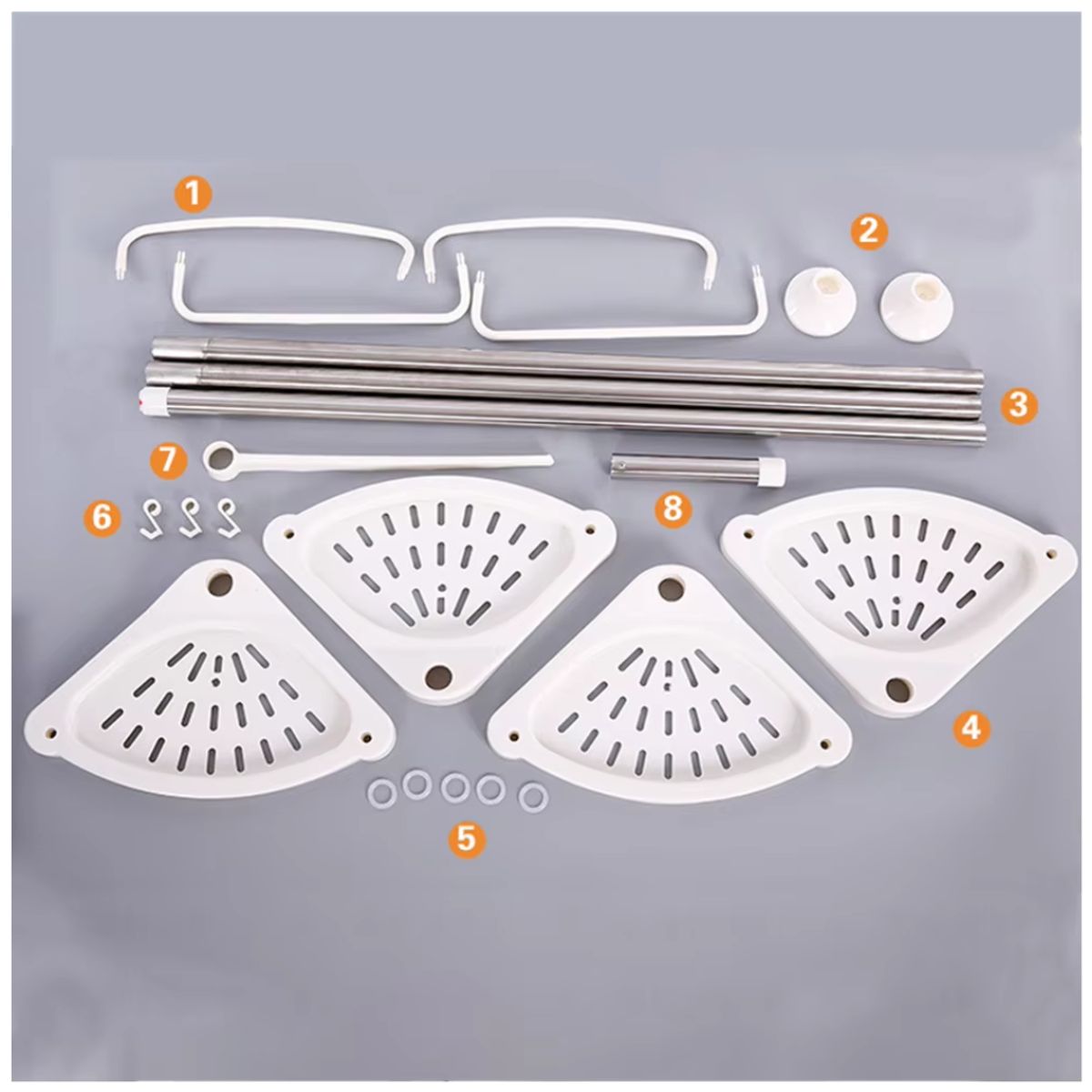 1
2
3
7
8
6
4
5