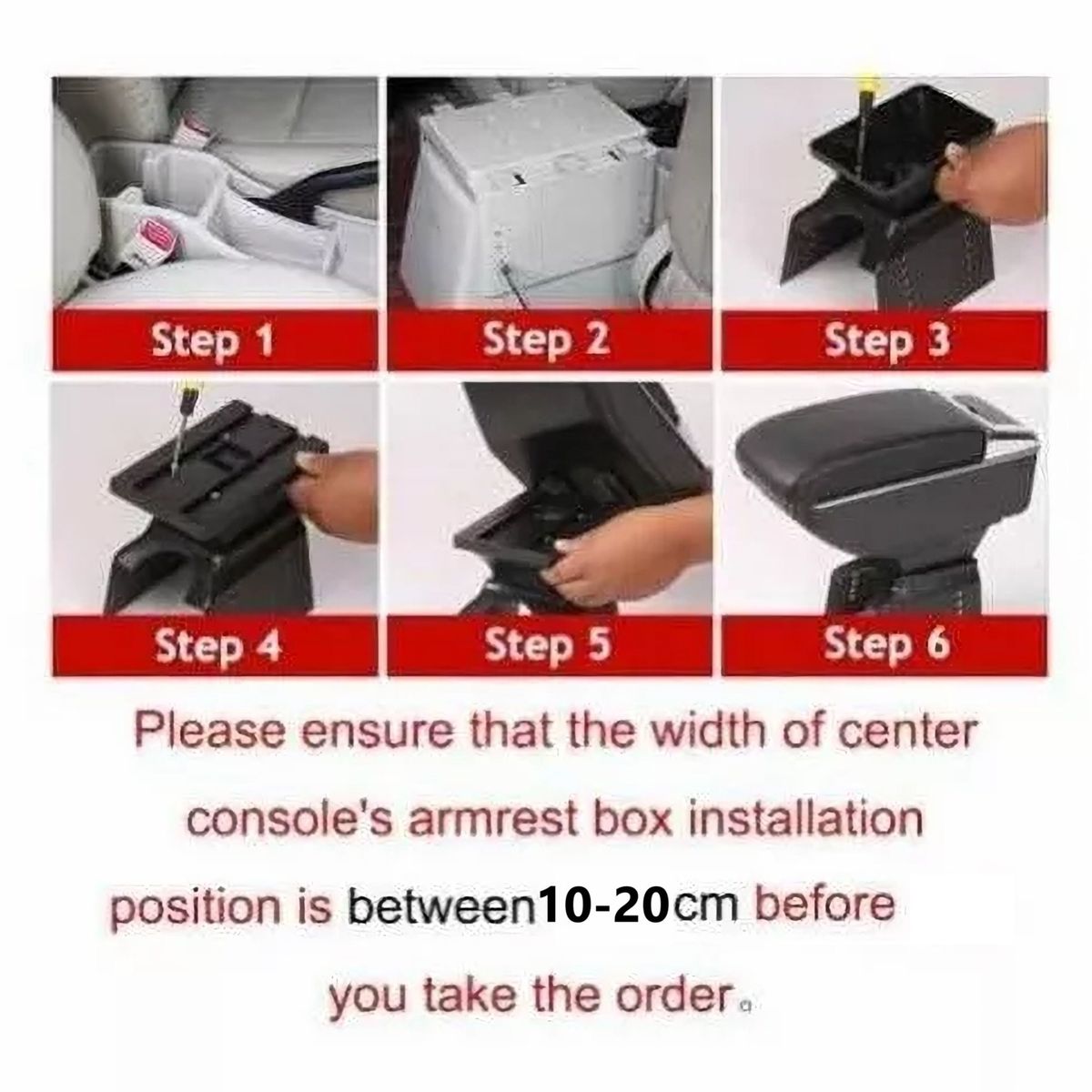 Step 1

Step 2

Step 3

Step 4

Step 5

Step 6

Please ensure that the width of center console's armrest box installation position is between10-20cm before you take the order。