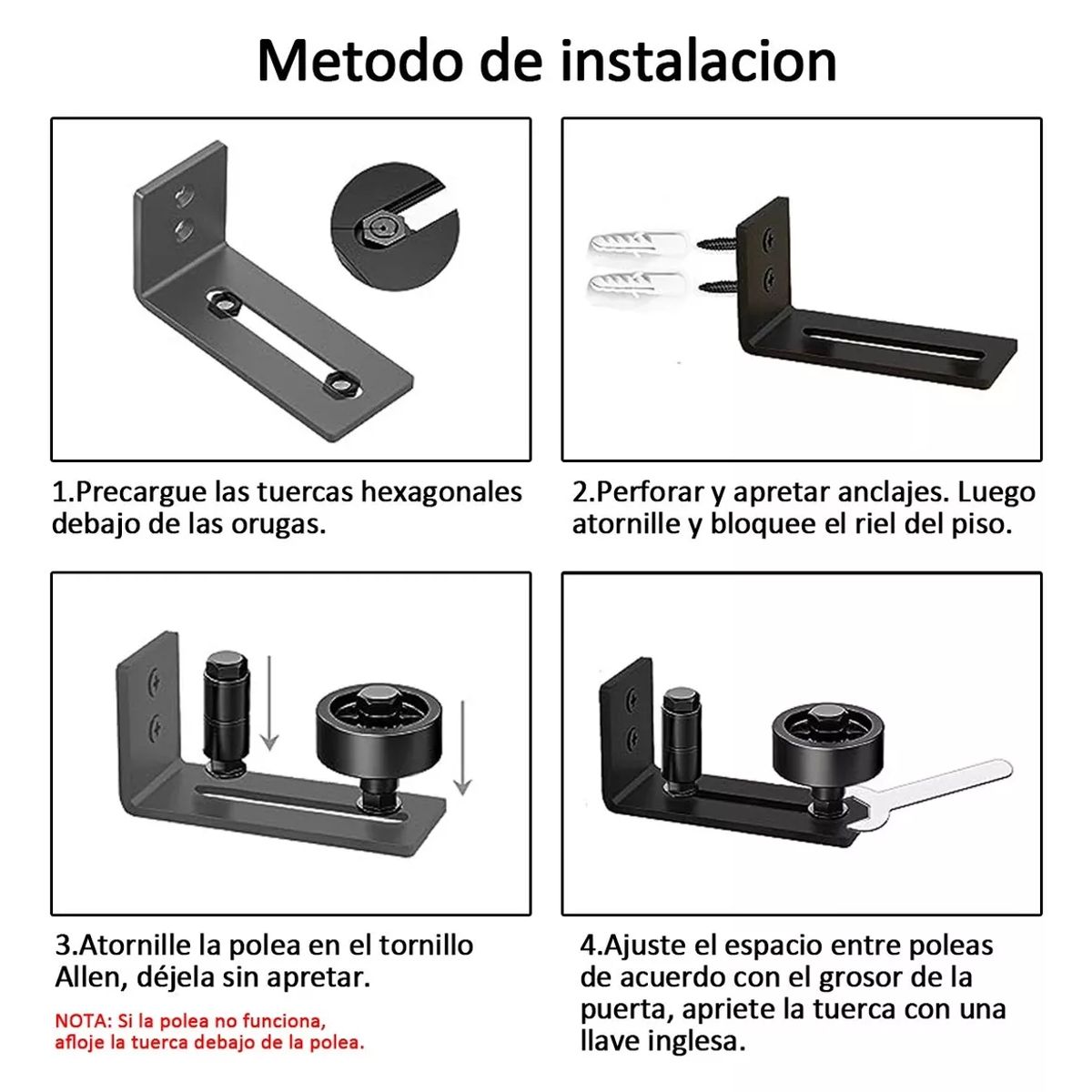 Metodo de instalacion

1.Precargue las tuercas hexagonales debajo de las orugas.

2.Perforar y apretar anclajes. Luego atornille y bloquee el riel del piso.

3.Atornille la polea en el tornillo Allen, déjela sin apretar.

NOTA: Si la polea no funciona, afloje la tuerca debajo de la polea.

4.Ajuste el espacio entre poleas de acuerdo con el grosor de la puerta, apriete la tuerca con una llave inglesa.