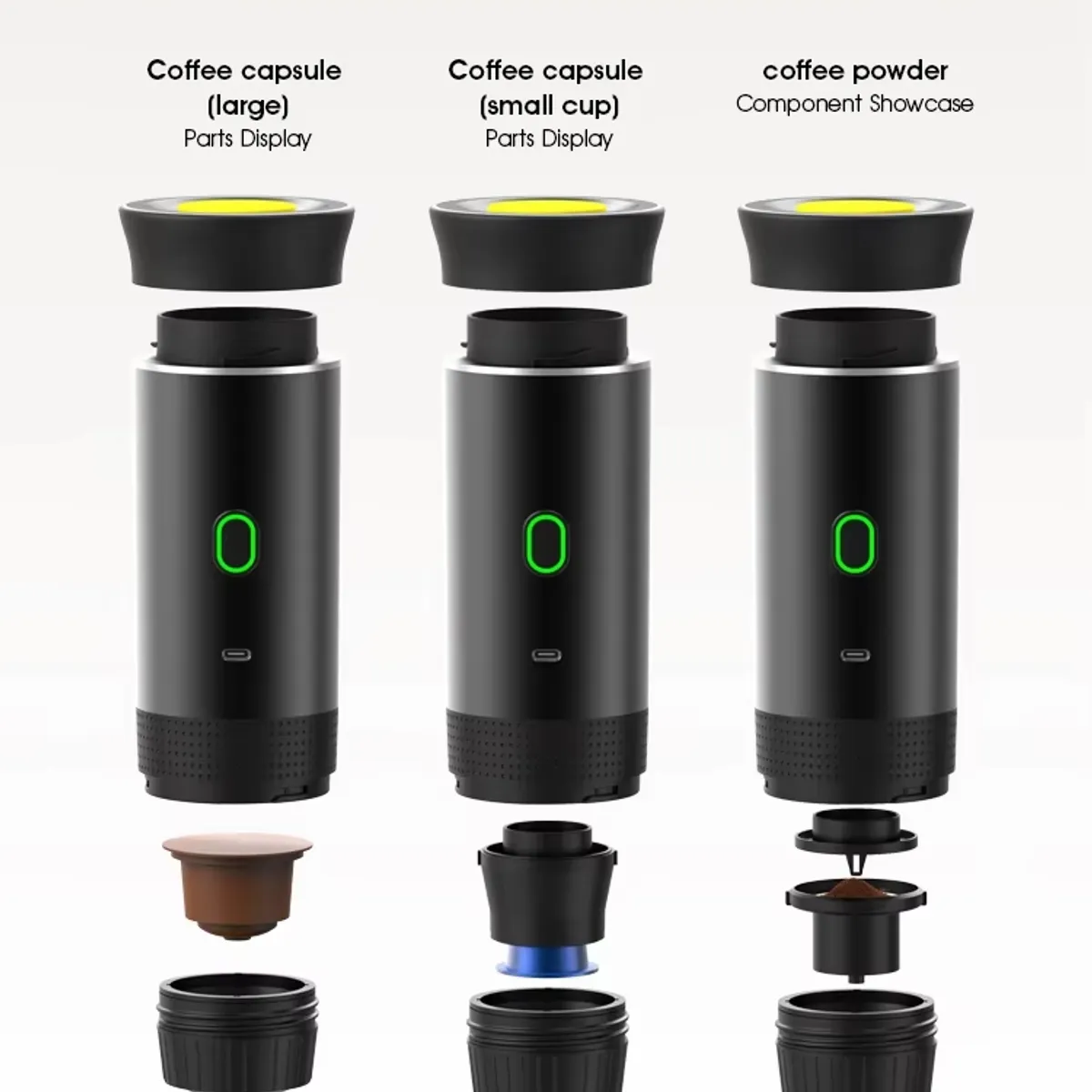 Coffee capsule (large)
Parts Display

Coffee capsule (small cup)
Parts Display

coffee powder
Component Showcase