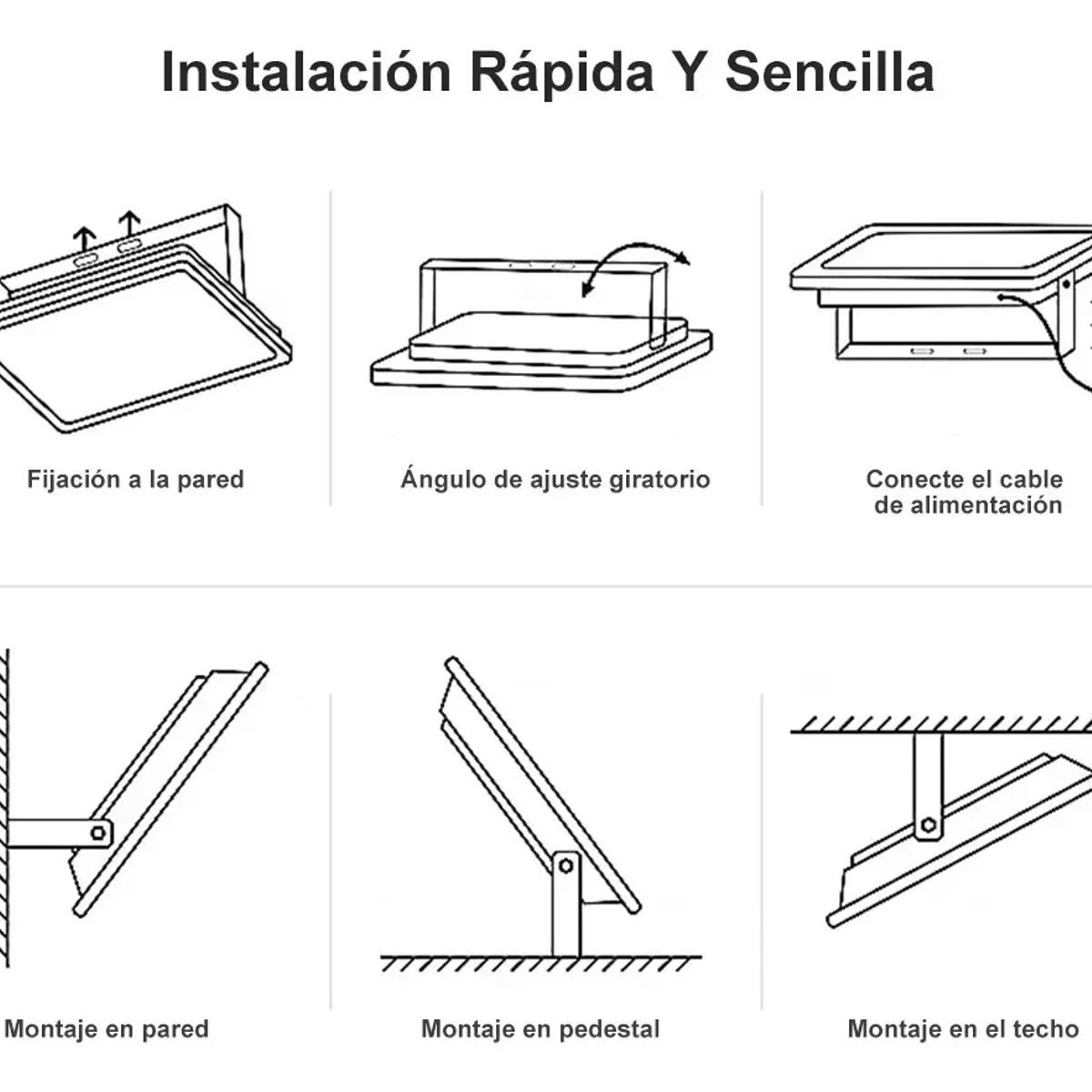 Instalación Rápida Y Sencilla

Fijación a la pared

Ángulo de ajuste giratorio

Conecte el cable de alimentación

Montaje en pared

Montaje en pedestal

Montaje en el techo