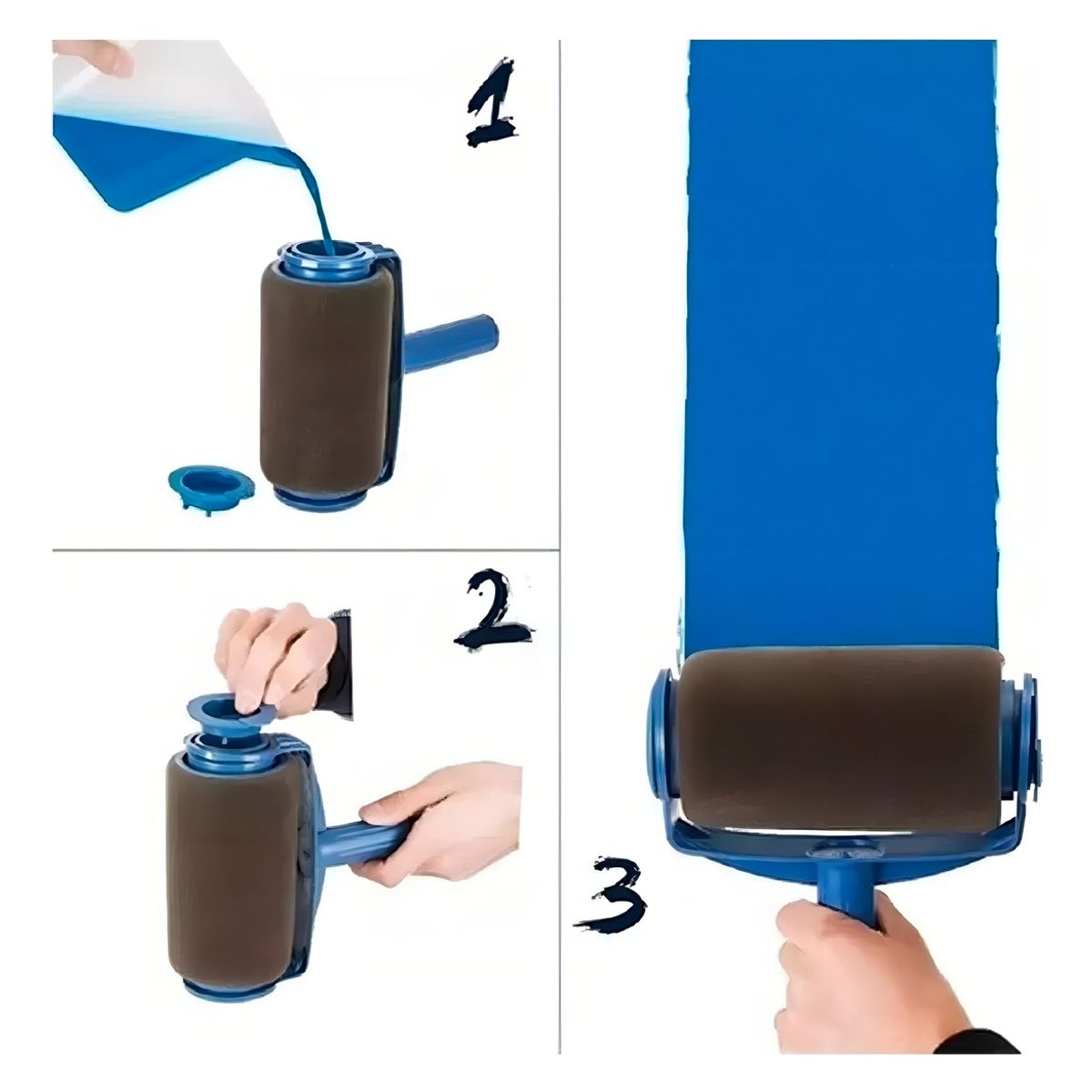 1

2

3