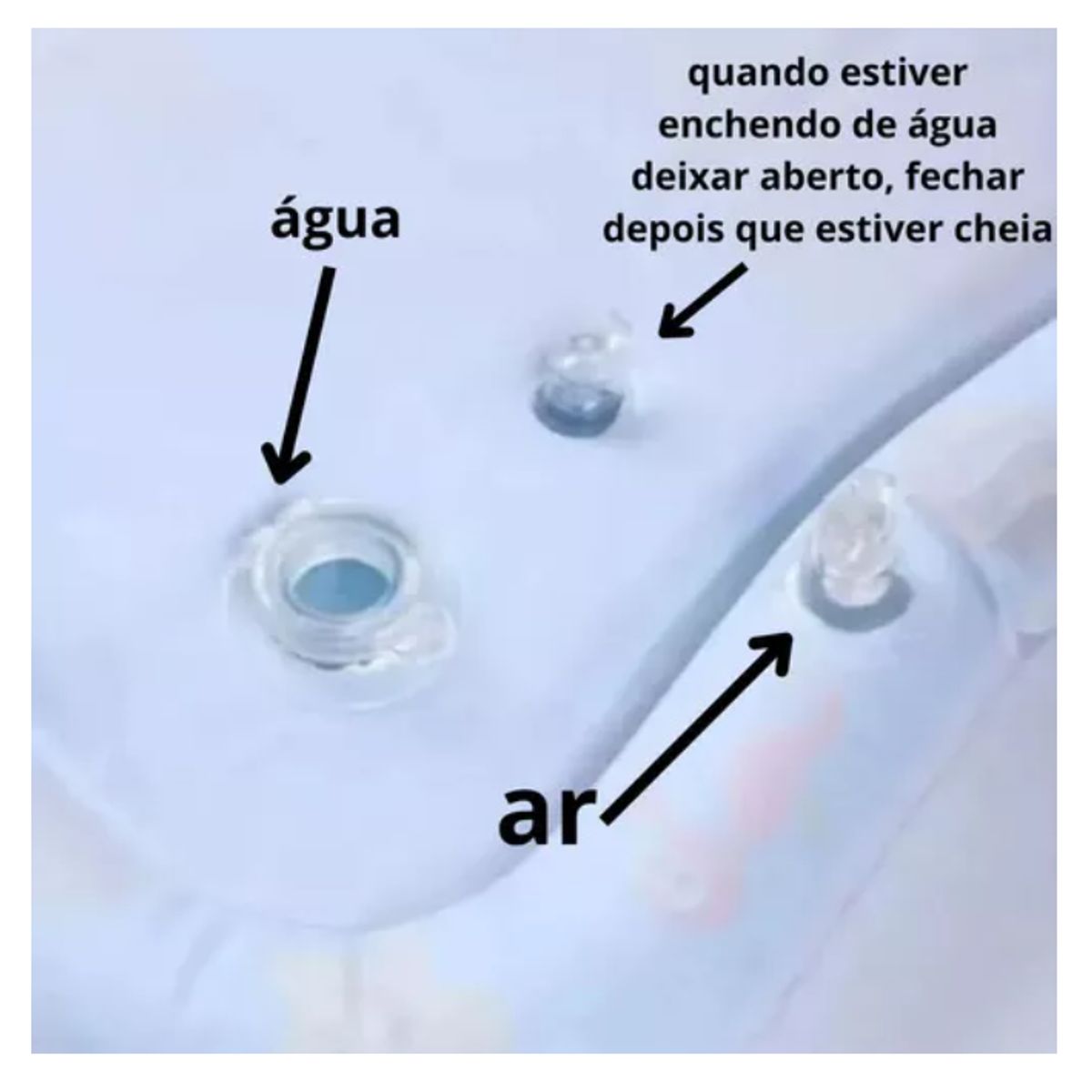 quando estiver enchendo de água deixar aberto, fechar depois que estiver cheia

água

ar