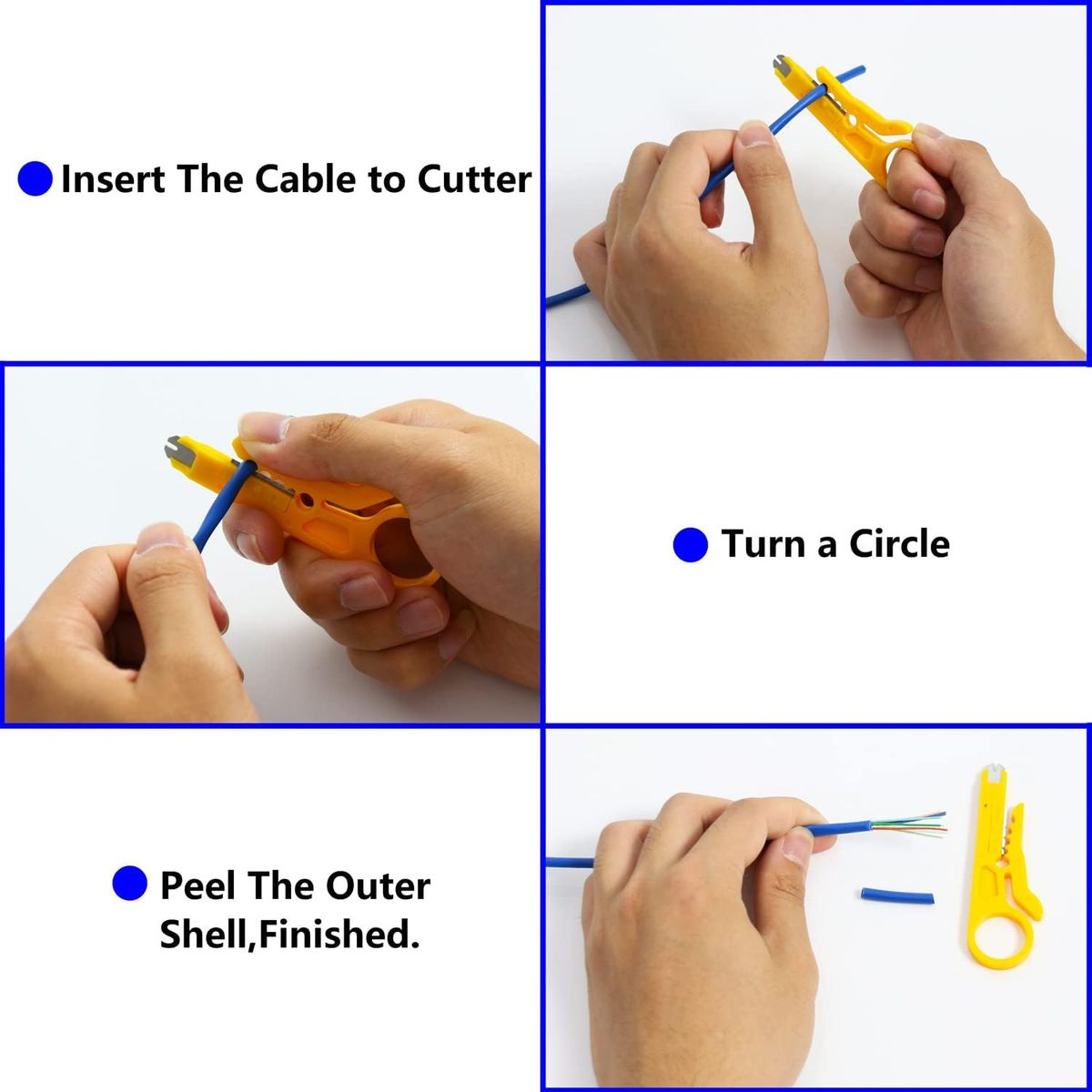 Insert The Cable to Cutter

Turn a Circle

Peel The Outer Shell,Finished.