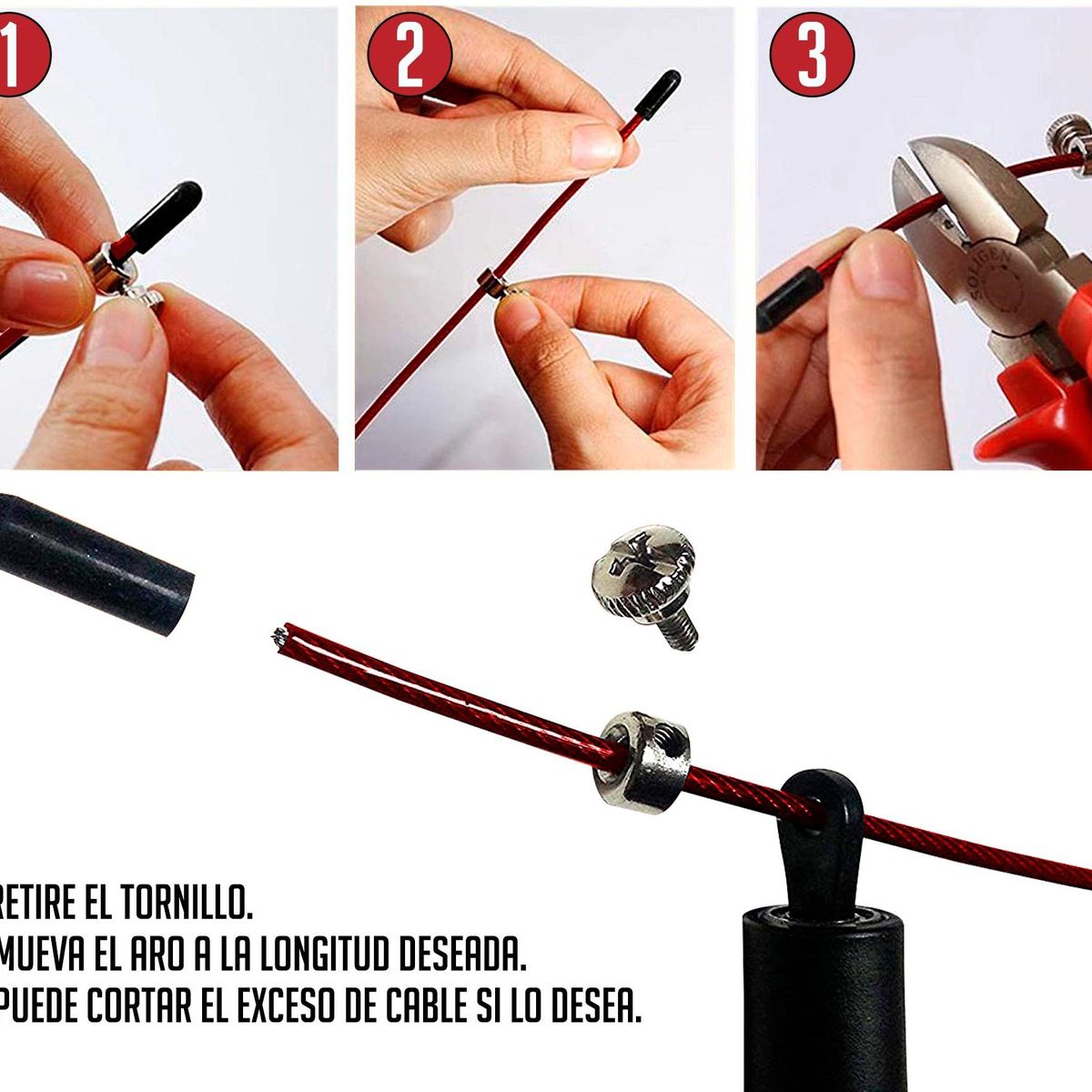 1

2

3

SOLIGEN

RETIRE EL TORNILLO.
MUEVA EL ARO A LA LONGITUD DESEADA.
PUEDE CORTAR EL EXCESO DE CABLE SI LO DESEA.