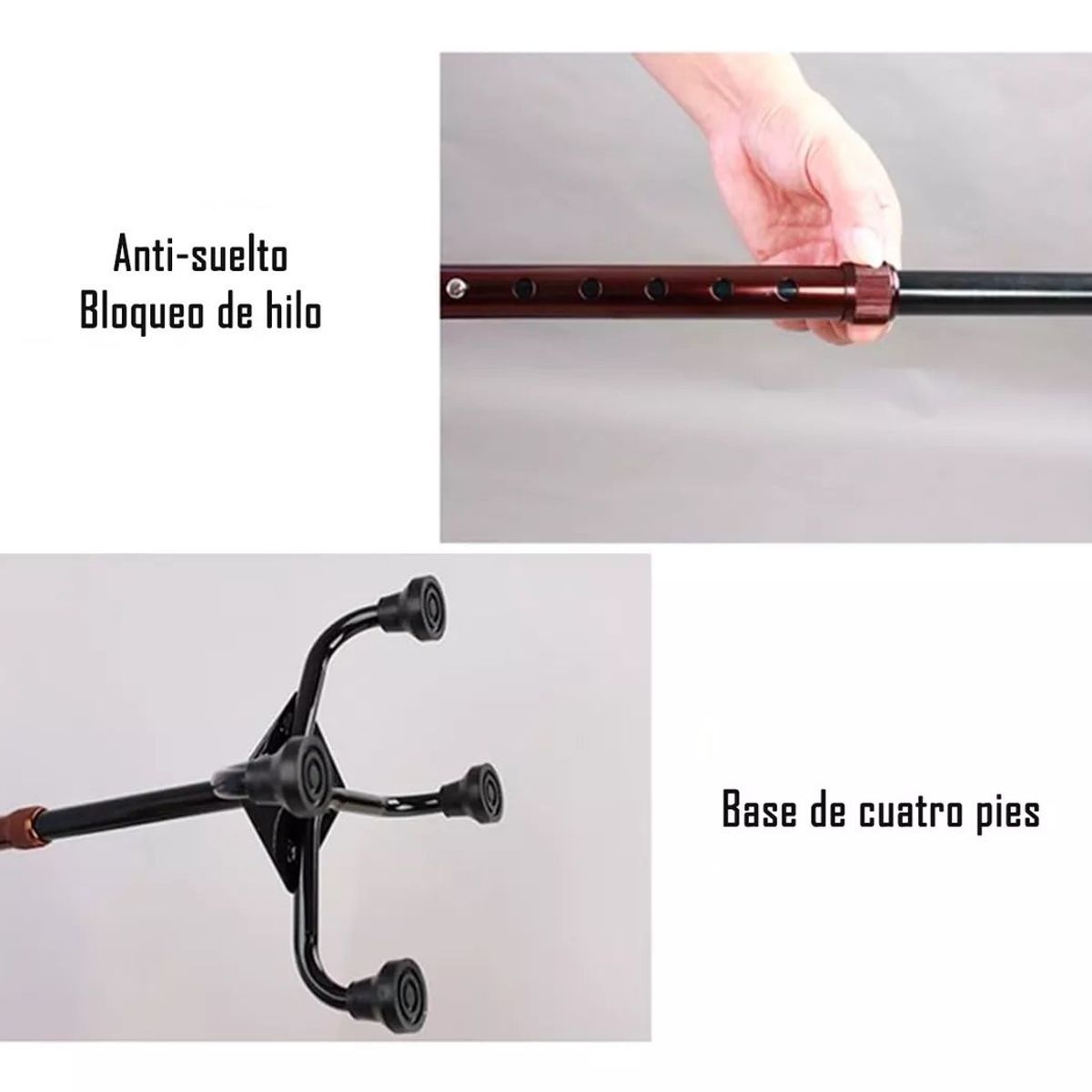 Anti-suelto
Bloqueo de hilo

Base de cuatro pies