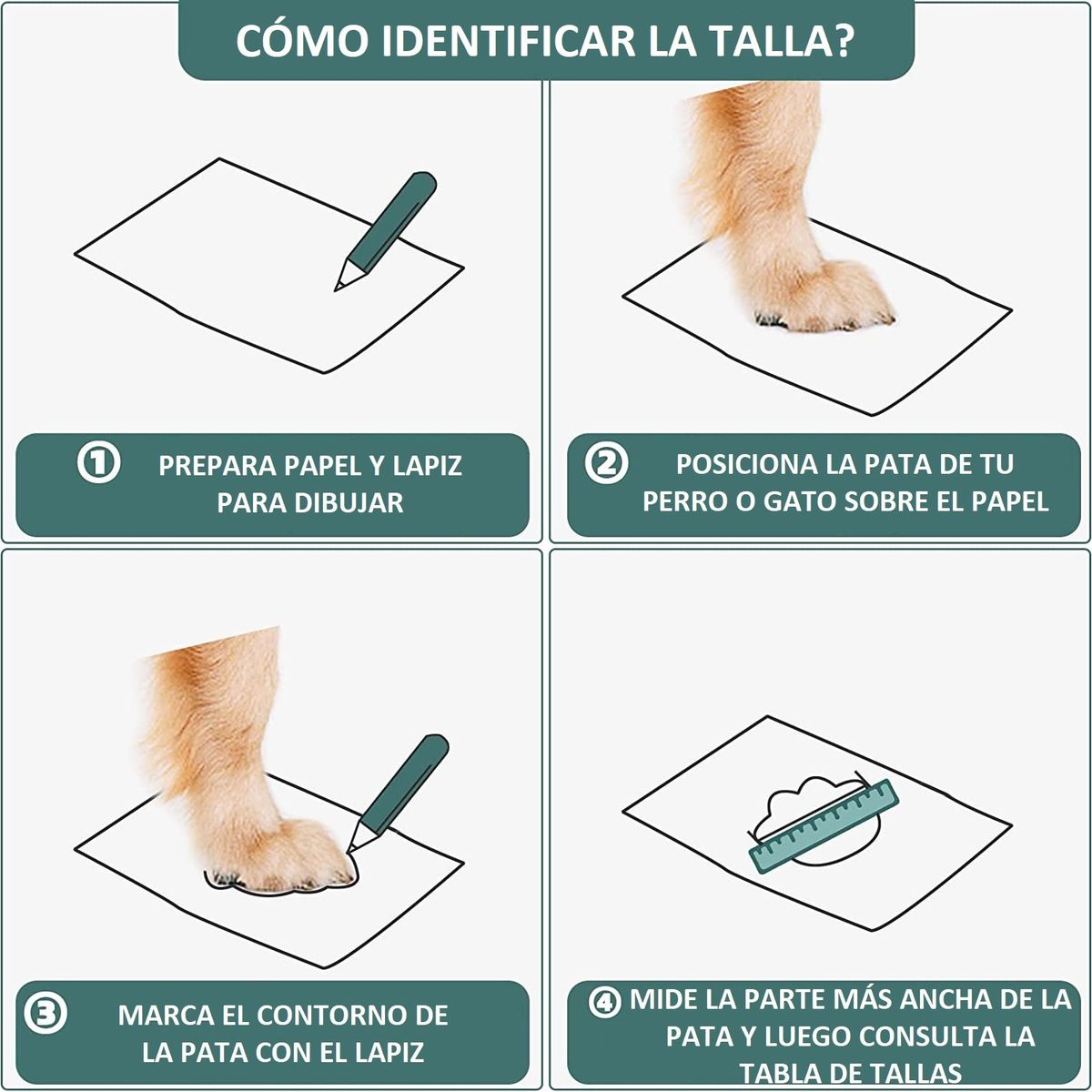 CÓMO IDENTIFICAR LA TALLA?

① PREPARA PAPEL Y LAPIZ PARA DIBUJAR

② POSICIONA LA PATA DE TU PERRO O GATO SOBRE EL PAPEL

③ MARCA EL CONTORNO DE LA PATA CON EL LAPIZ

④ MIDE LA PARTE MÁS ANCHA DE LA PATA Y LUEGO CONSULTA LA TABLA DE TALLAS