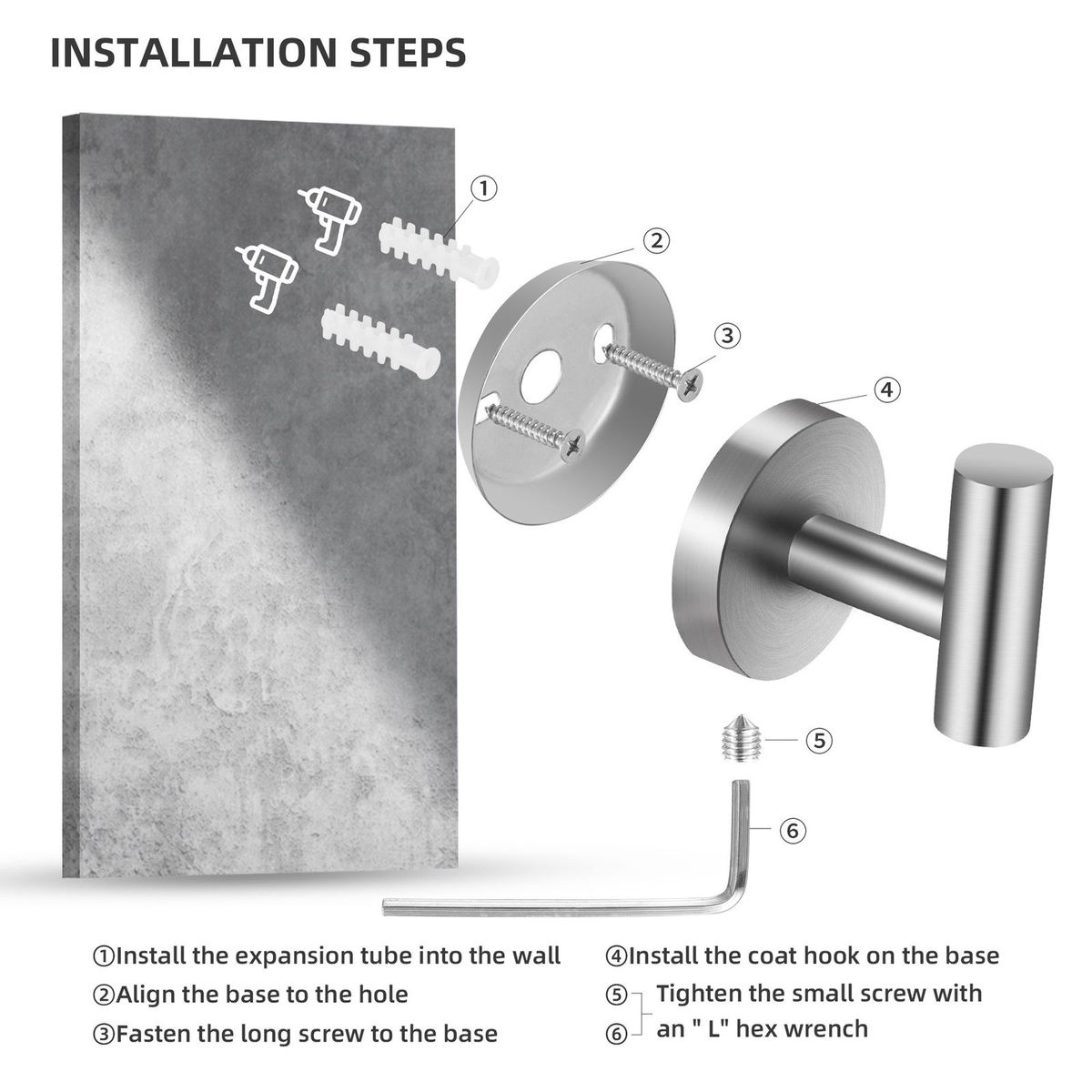 INSTALLATION STEPS

①

②

③

④

⑤

⑥

①Install the expansion tube into the wall

②Align the base to the hole

③Fasten the long screw to the base

④Install the coat hook on the base

⑤ ⑥ Tighten the small screw with an " L" hex wrench