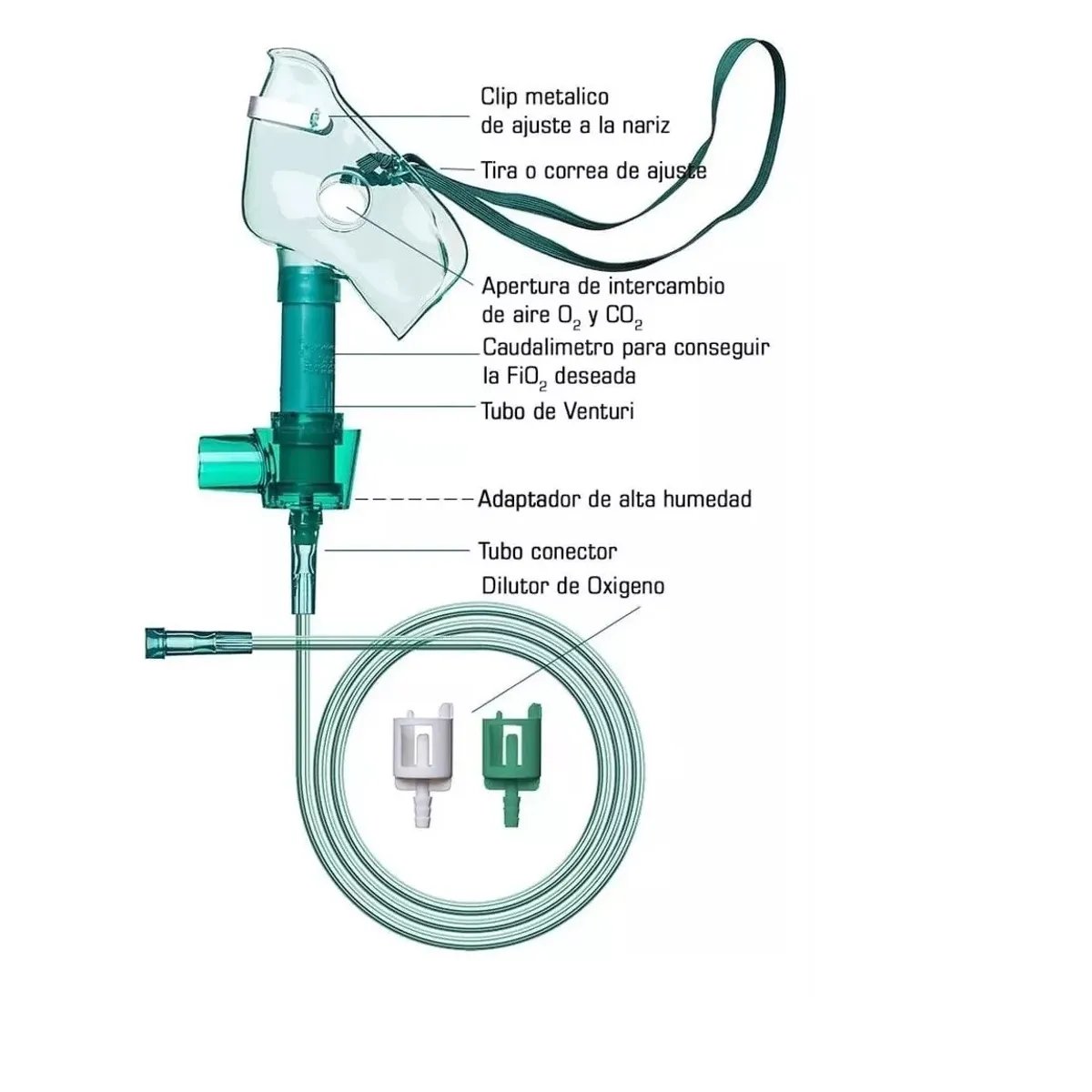 Clip metalico
de ajuste a la nariz

Tira o correa de ajuste

Apertura de intercambio
de aire $O_2$ y $CO_2$

Caudalimetro para conseguir
la $FiO_2$ deseada

Tubo de Venturi

Adaptador de alta humedad

Tubo conector

Dilutor de Oxigeno