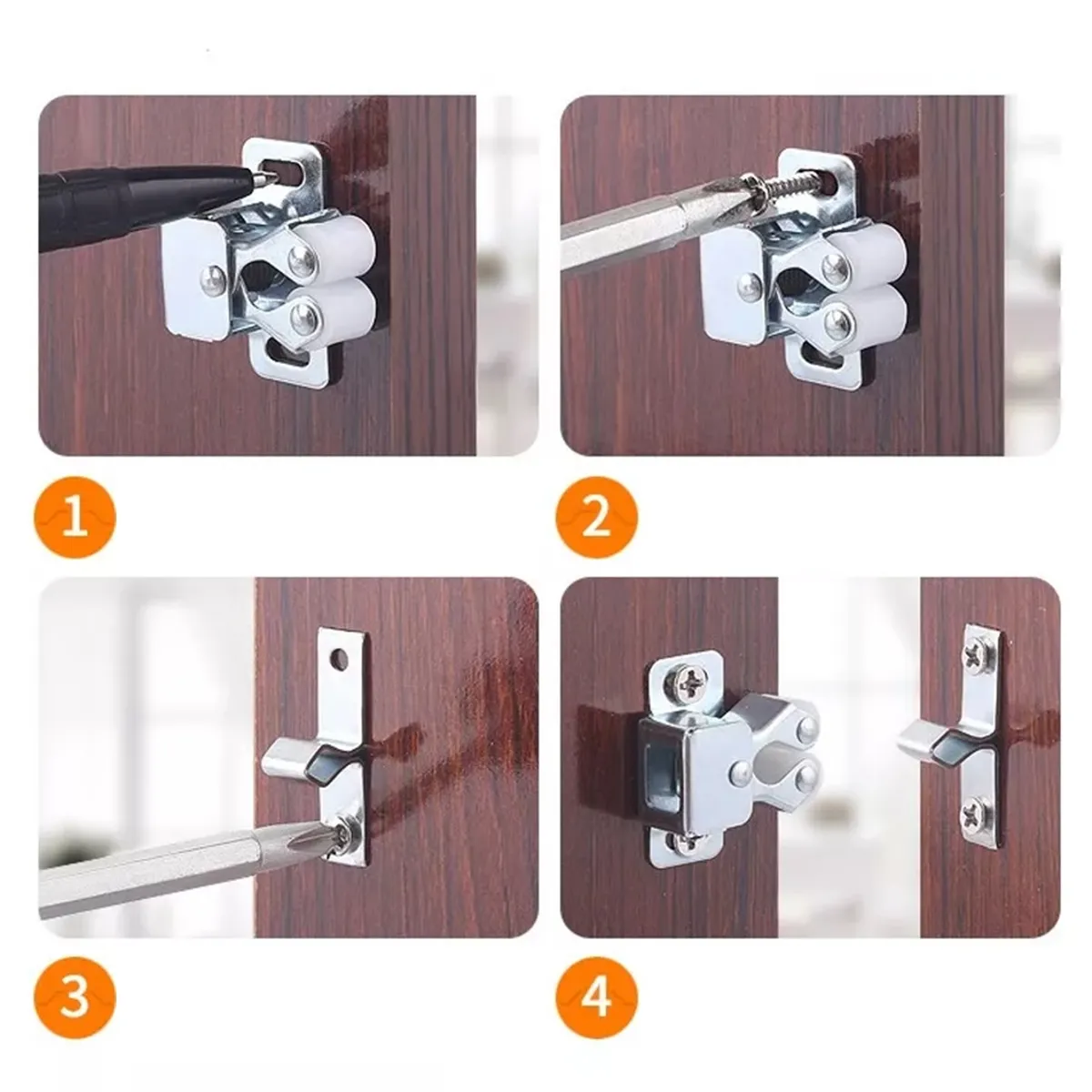 1

2

3

4