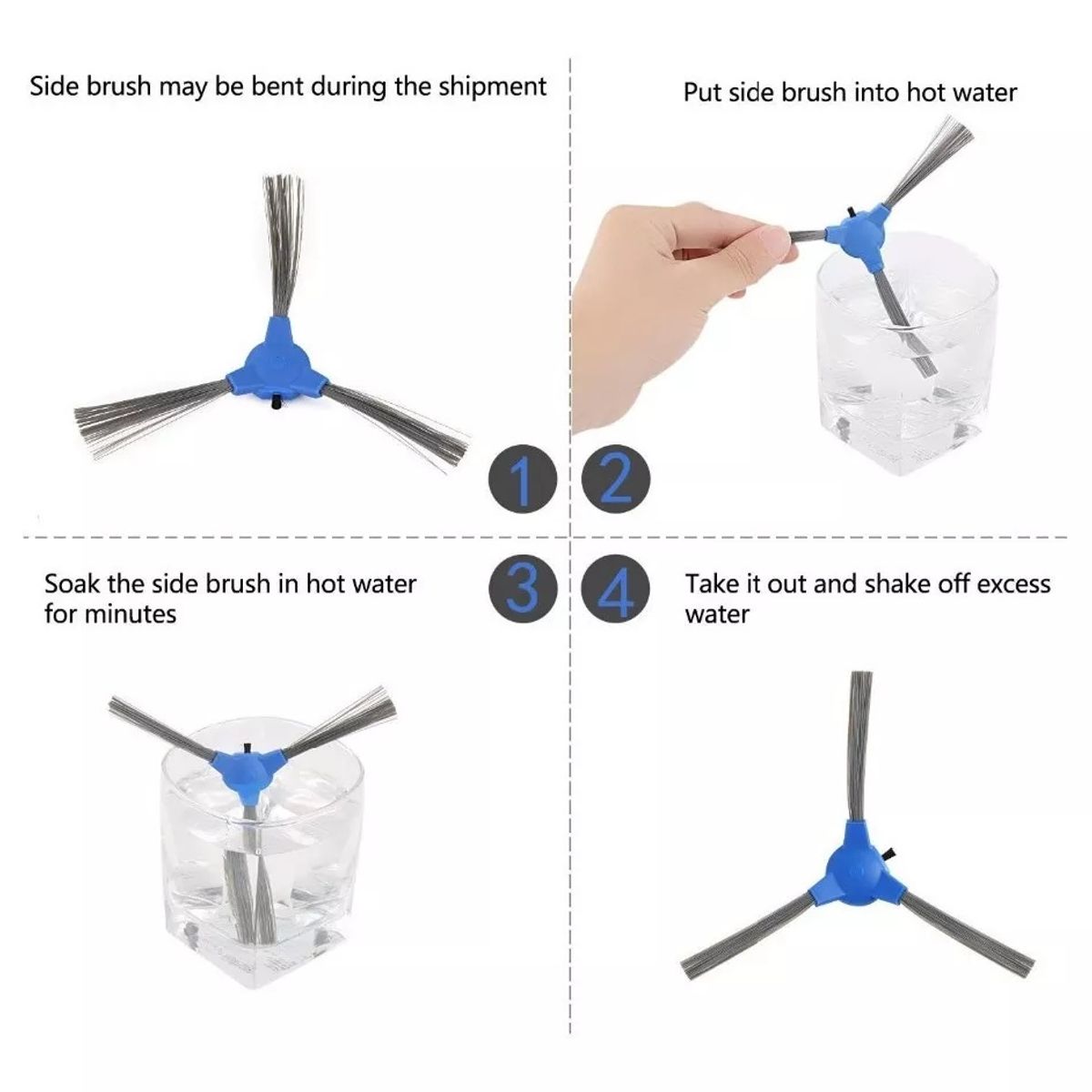 Side brush may be bent during the shipment

1

Put side brush into hot water

2

3

Soak the side brush in hot water for minutes

4

Take it out and shake off excess water