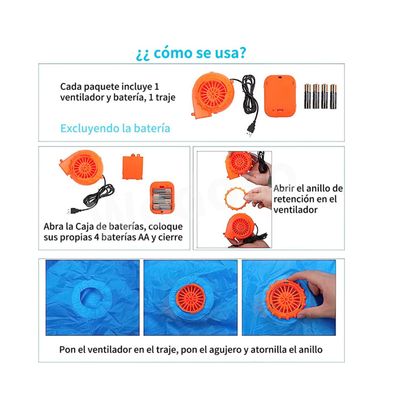 ¿¿ cómo se usa?

Cada paquete incluye 1 ventilador y batería, 1 traje

Excluyendo la batería

Abra la Caja de baterías, coloque sus propias 4 baterías AA y cierre

Abrir el anillo de retención en el ventilador

Pon el ventilador en el traje, pon el agujero y atornilla el anillo