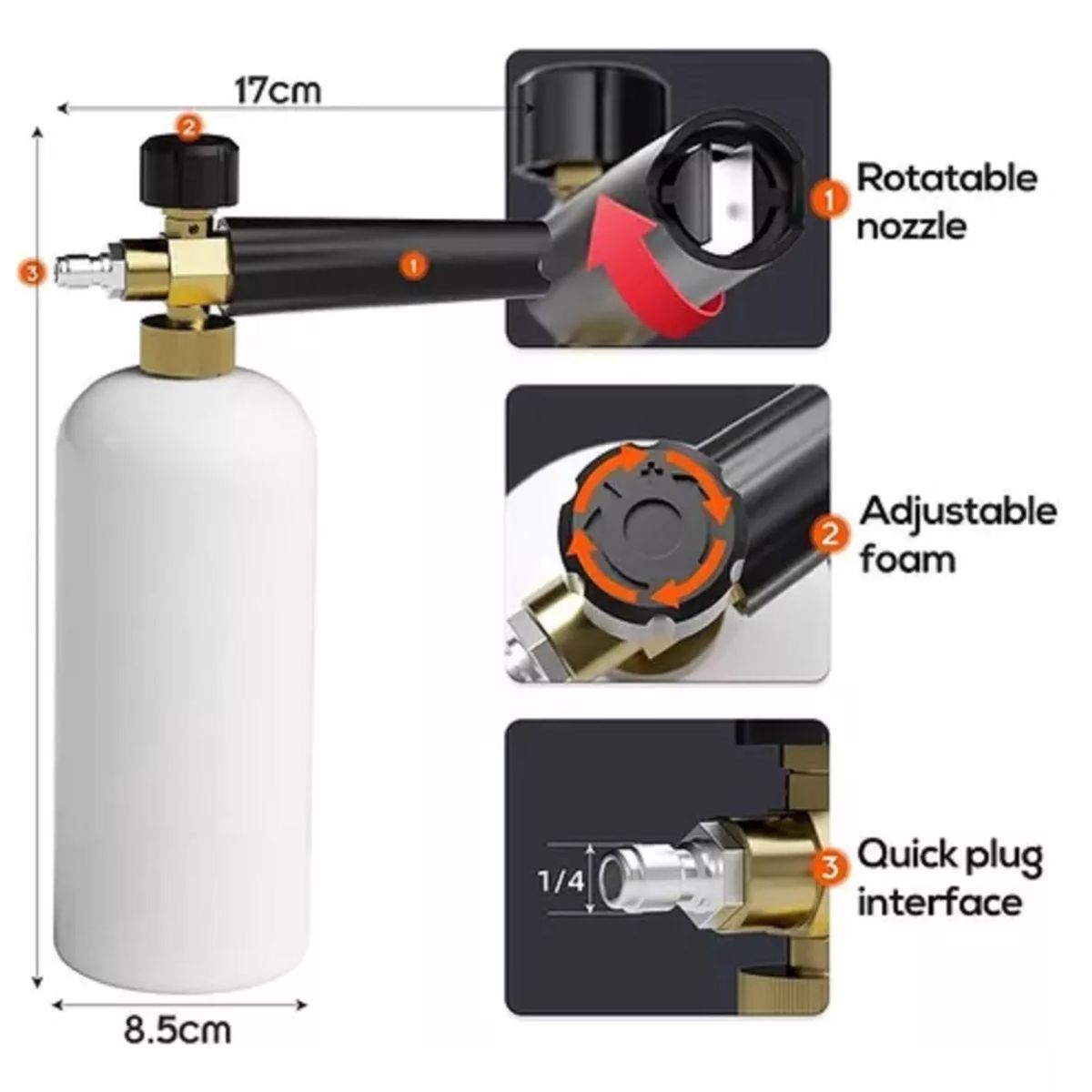 17cm

2

3

1

8.5cm

1 Rotatable nozzle

2 Adjustable foam

1/4

3 Quick plug interface