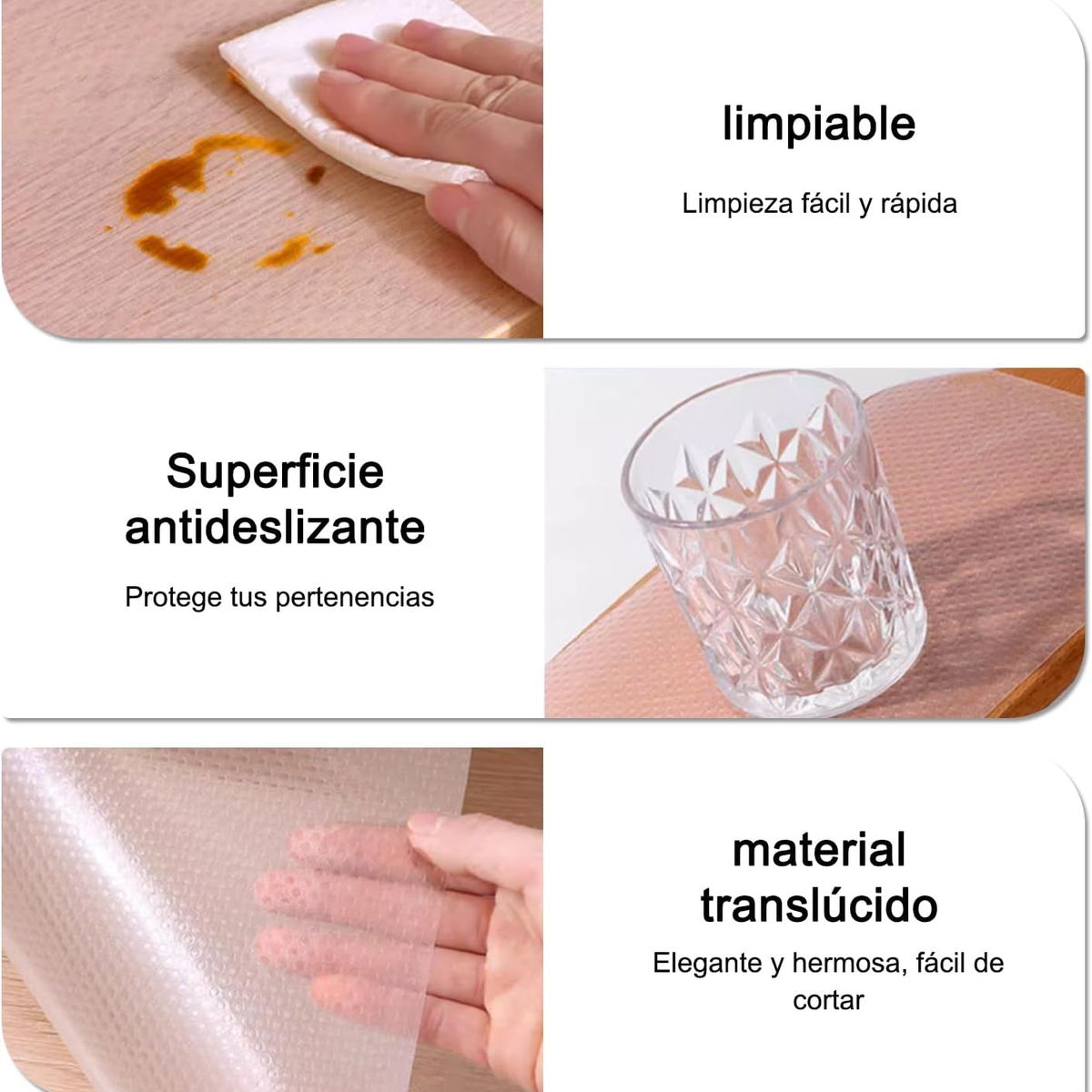 limpiable

Limpieza fácil y rápida

Superficie antideslizante

Protege tus pertenencias

material translúcido

Elegante y hermosa, fácil de cortar