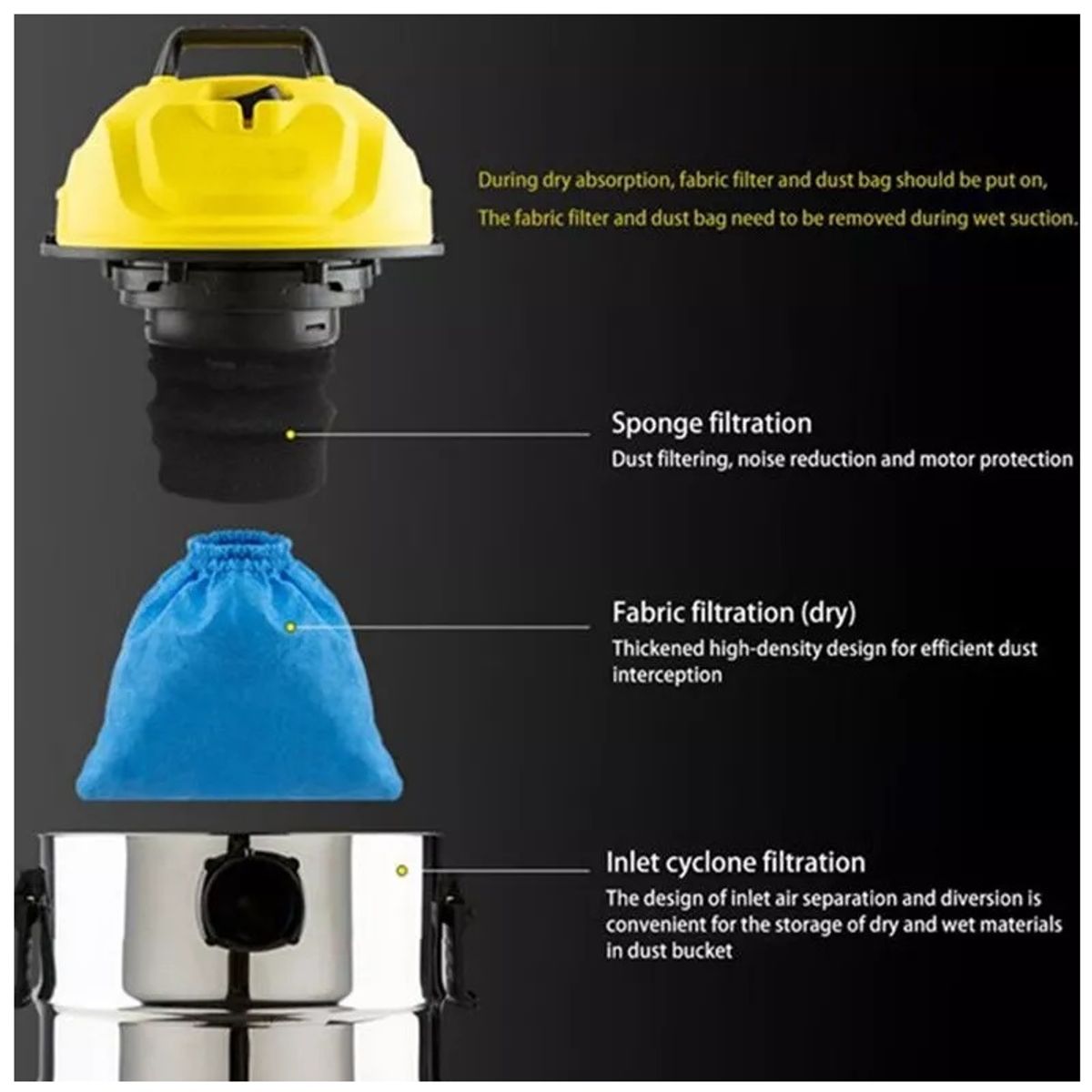 During dry absorption, fabric filter and dust bag should be put on,
The fabric filter and dust bag need to be removed during wet suction.

Sponge filtration
Dust filtering, noise reduction and motor protection

Fabric filtration (dry)
Thickened high-density design for efficient dust interception

Inlet cyclone filtration
The design of inlet air separation and diversion is convenient for the storage of dry and wet materials in dust bucket