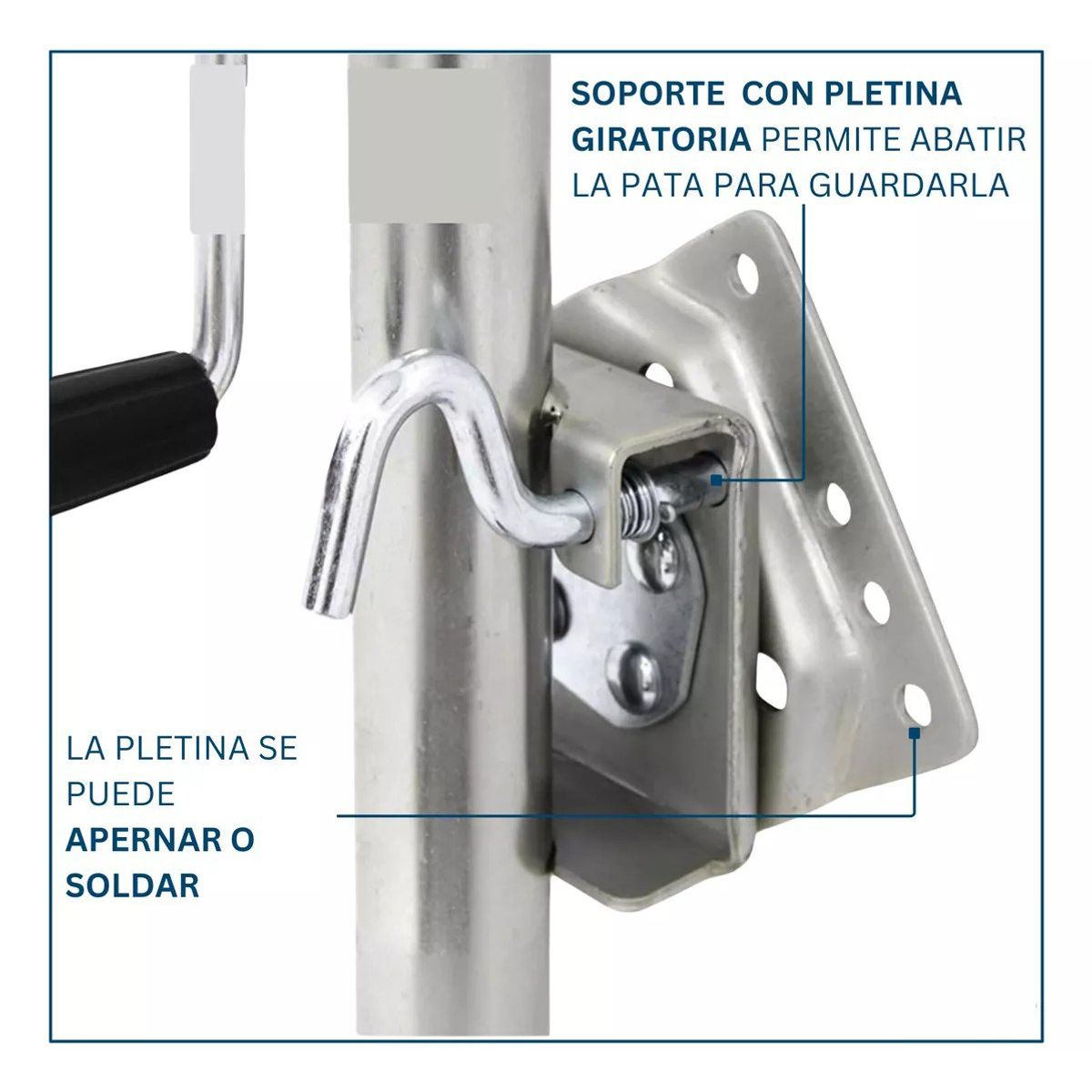 SOPORTE CON PLETINA GIRATORIA PERMITE ABATIR LA PATA PARA GUARDARLA

LA PLETINA SE PUEDE APERNAR O SOLDAR