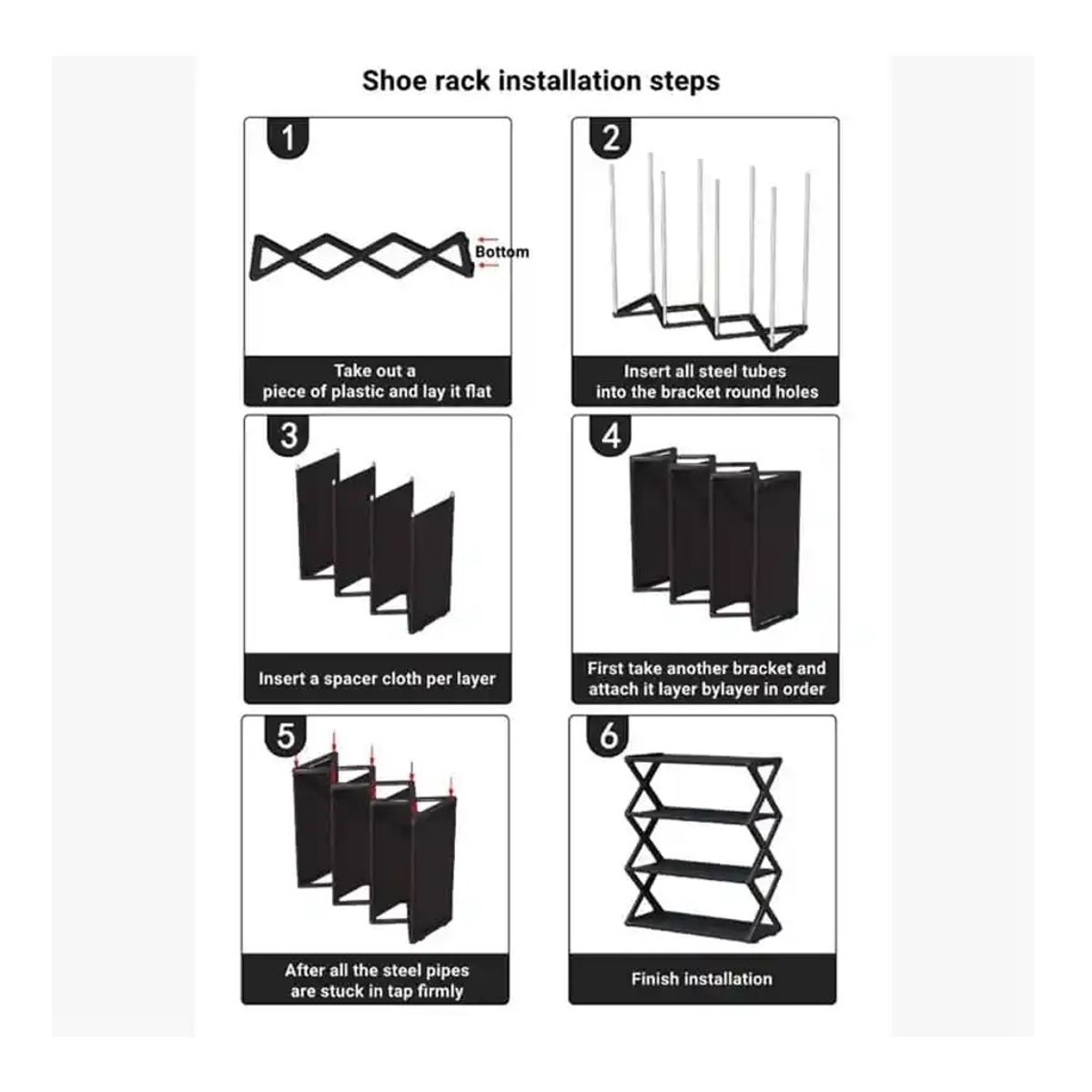 Shoe rack installation steps

1

Bottom

Take out a piece of plastic and lay it flat

2

Insert all steel tubes into the bracket round holes

3

Insert a spacer cloth per layer

4

First take another bracket and attach it layer bylayer in order

5

After all the steel pipes are stuck in tap firmly

6

Finish installation