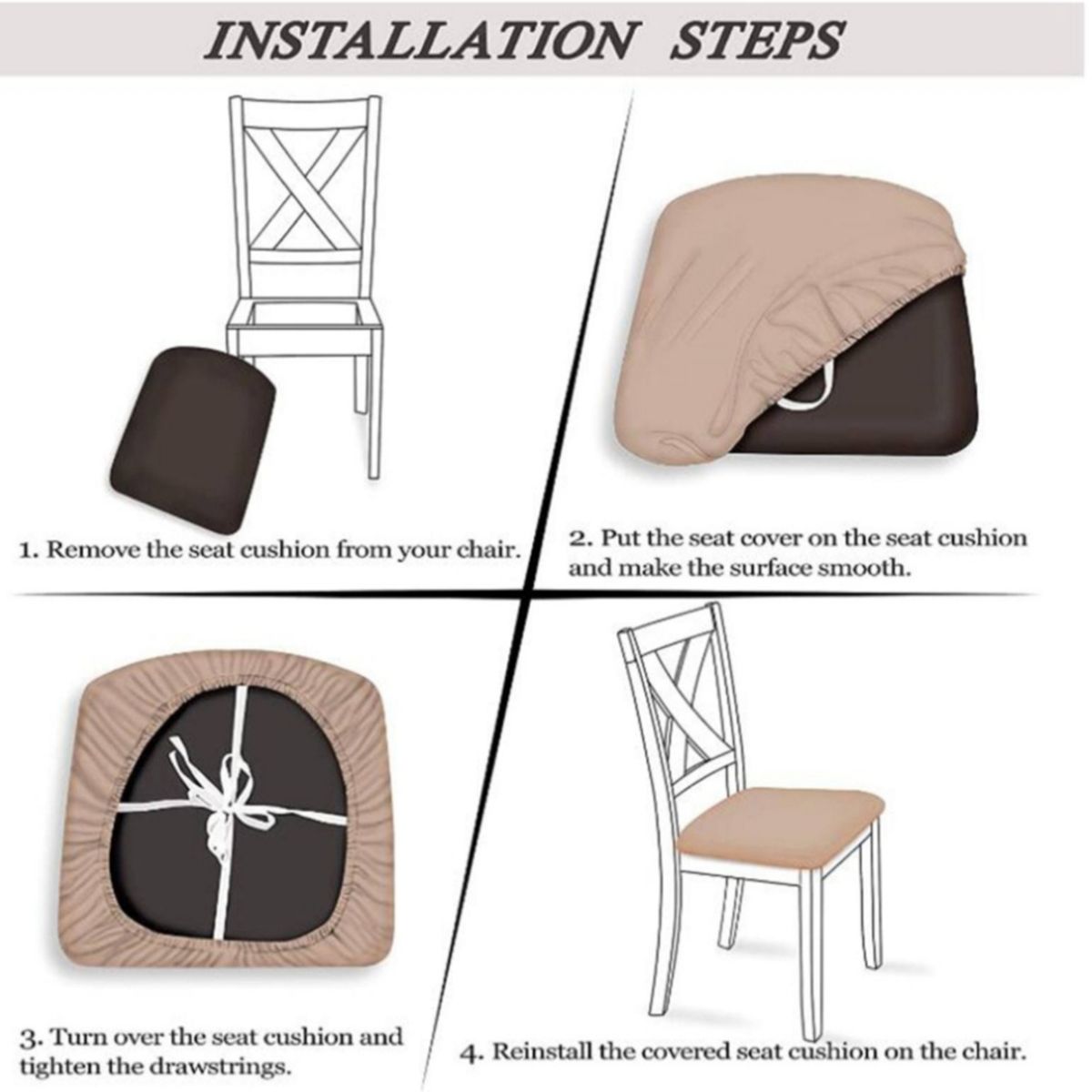 INSTALLATION STEPS

1. Remove the seat cushion from your chair.

2. Put the seat cover on the seat cushion and make the surface smooth.

3. Turn over the seat cushion and tighten the drawstrings.

4. Reinstall the covered seat cushion on the chair.