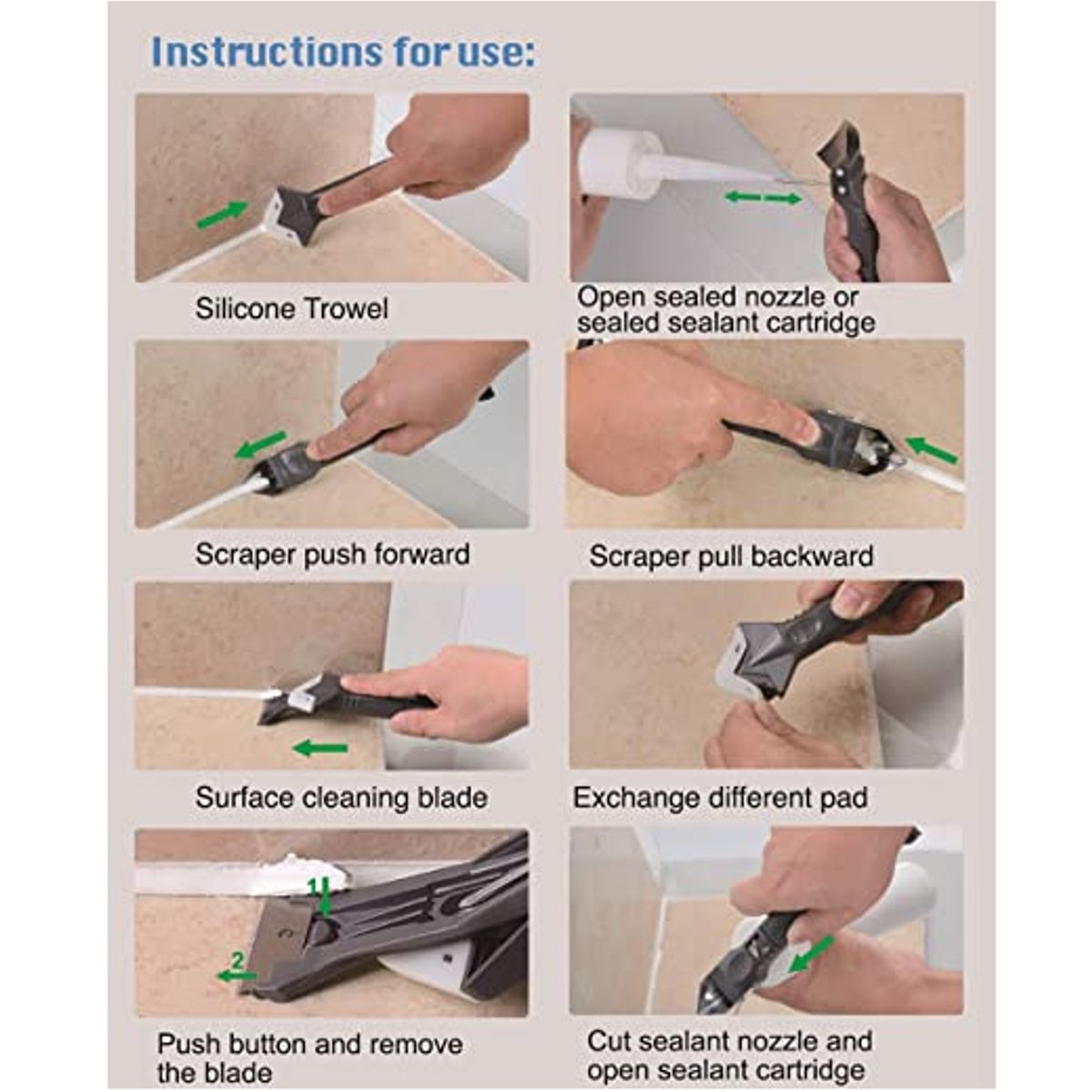 Instructions for use:

Silicone Trowel

Open sealed nozzle or sealed sealant cartridge

Scraper push forward

Scraper pull backward

Surface cleaning blade

Exchange different pad

1

2

Push button and remove the blade

Cut sealant nozzle and open sealant cartridge