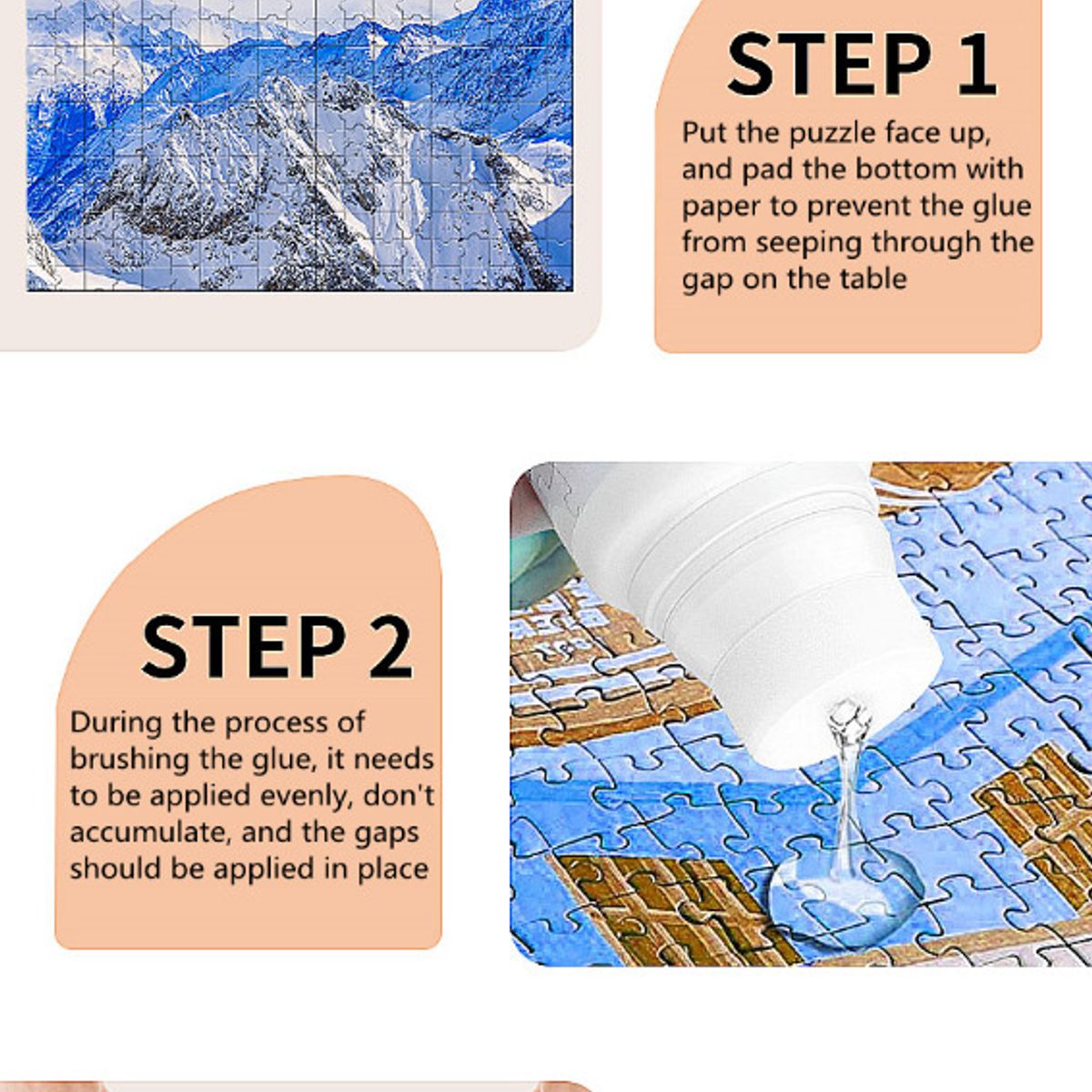 STEP 1

Put the puzzle face up, and pad the bottom with paper to prevent the glue from seeping through the gap on the table

STEP 2

During the process of brushing the glue, it needs to be applied evenly, don't accumulate, and the gaps should be applied in place