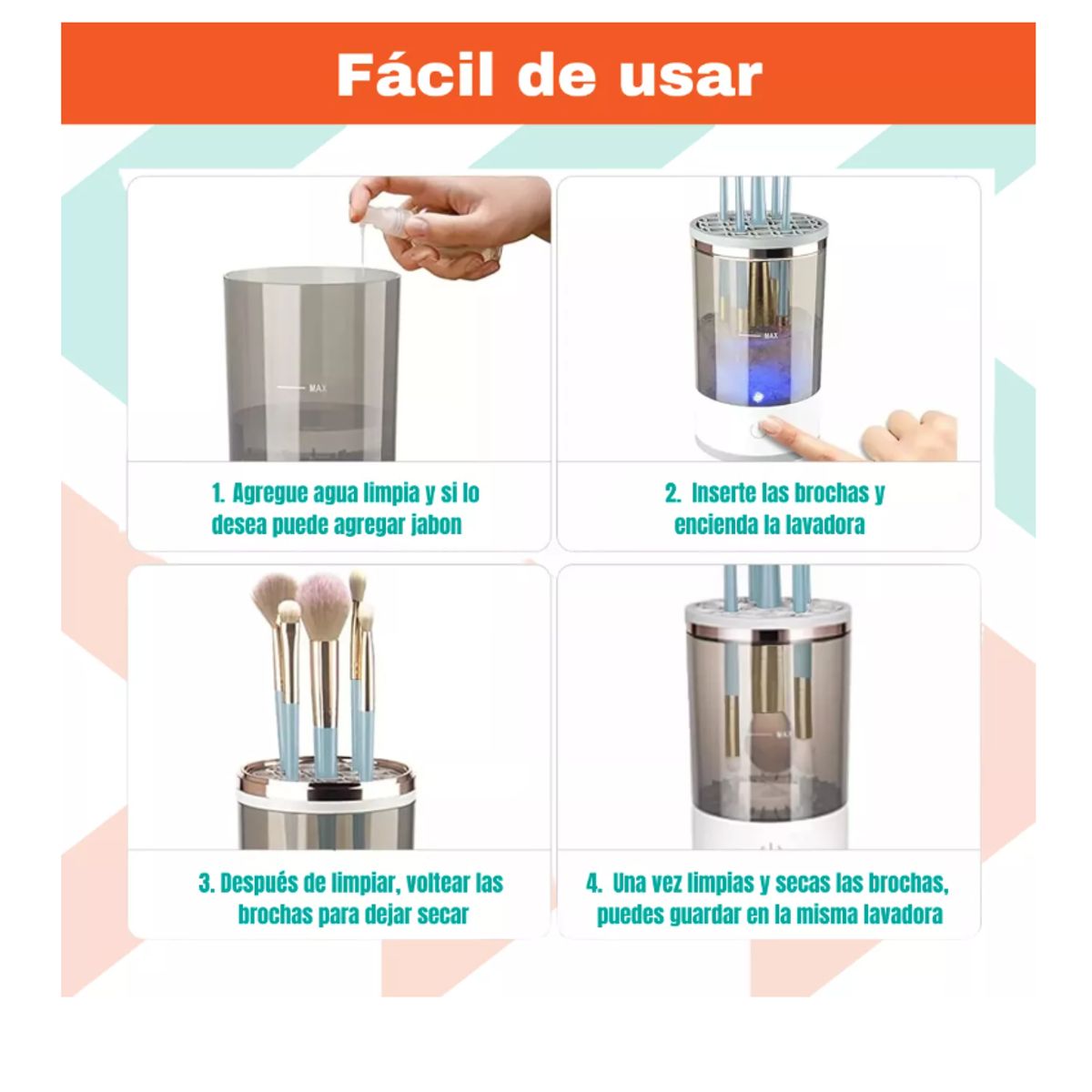 Fácil de usar

MAX

1. Agregue agua limpia y si lo desea puede agregar jabon

MAX

2. Inserte las brochas y encienda la lavadora

3. Después de limpiar, voltear las brochas para dejar secar

MAX

4. Una vez limpias y secas las brochas, puedes guardar en la misma lavadora