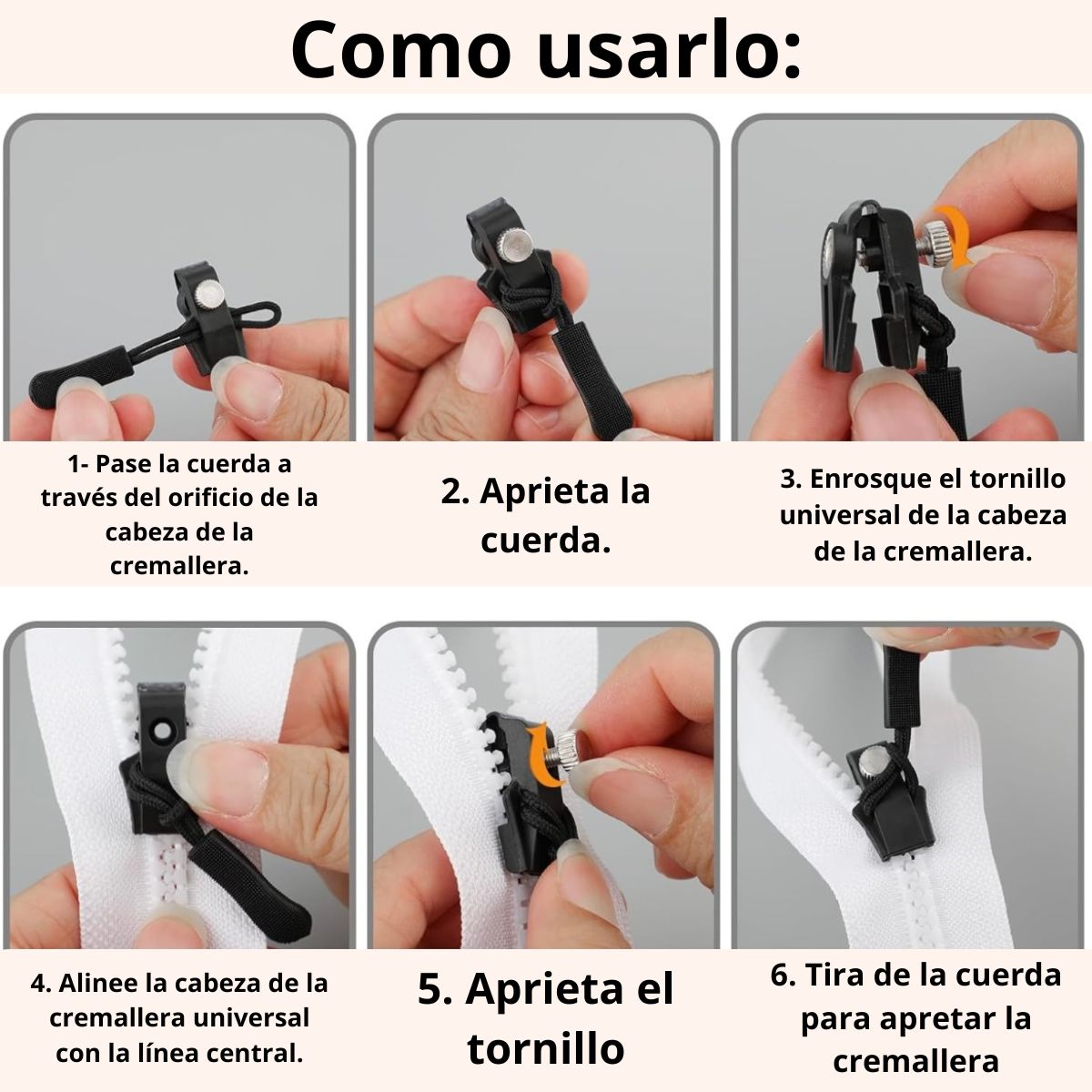 Como usarlo:

1- Pase la cuerda a través del orificio de la cabeza de la cremallera.

2. Aprieta la cuerda.

3. Enrosque el tornillo universal de la cabeza de la cremallera.

4. Alinee la cabeza de la cremallera universal con la línea central.

5. Aprieta el tornillo

6. Tira de la cuerda para apretar la cremallera