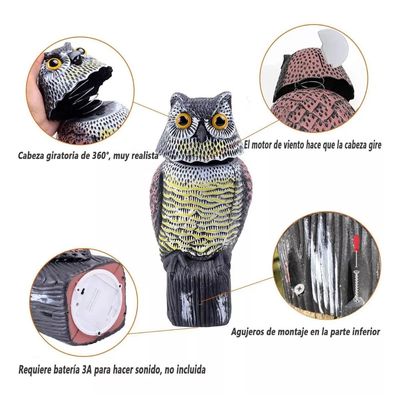 Cabeza giratoria de 360°, muy realista

El motor de viento hace que la cabeza gire

Agujeros de montaje en la parte inferior

Requiere batería 3A para hacer sonido, no incluida