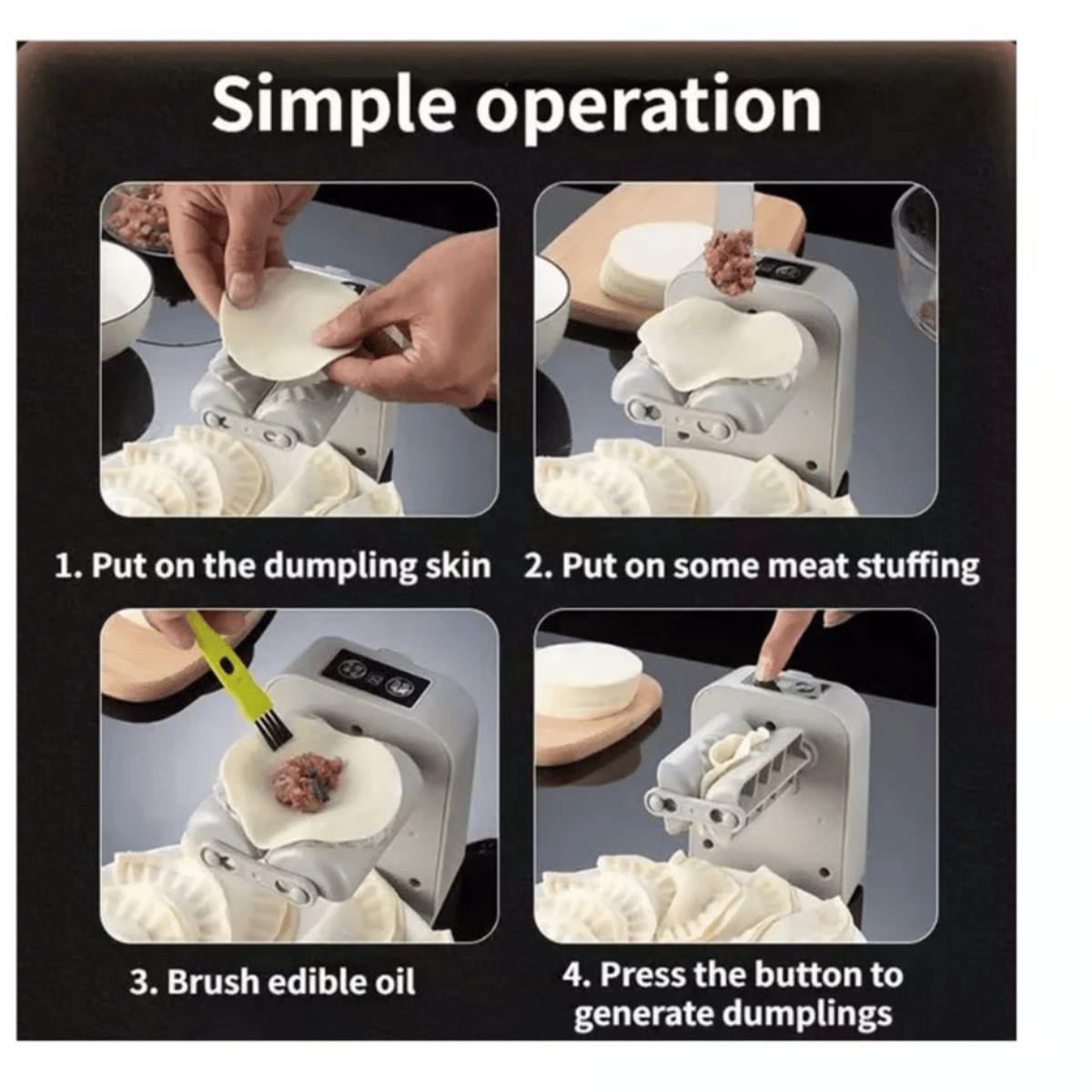 Simple operation

1. Put on the dumpling skin

2. Put on some meat stuffing

3. Brush edible oil

4. Press the button to generate dumplings