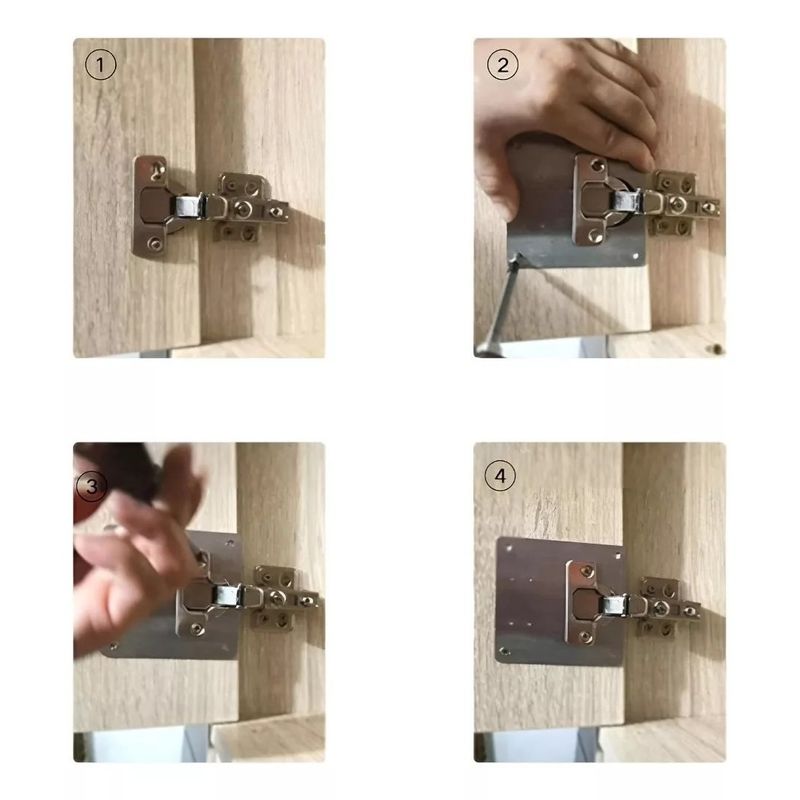 1

2

3

4