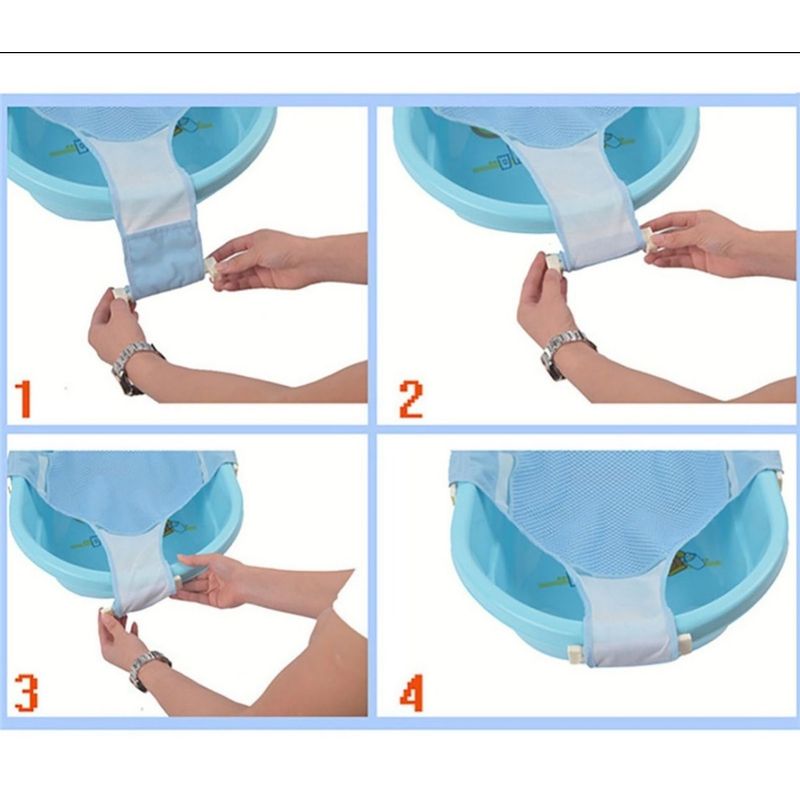 1

2

3

4