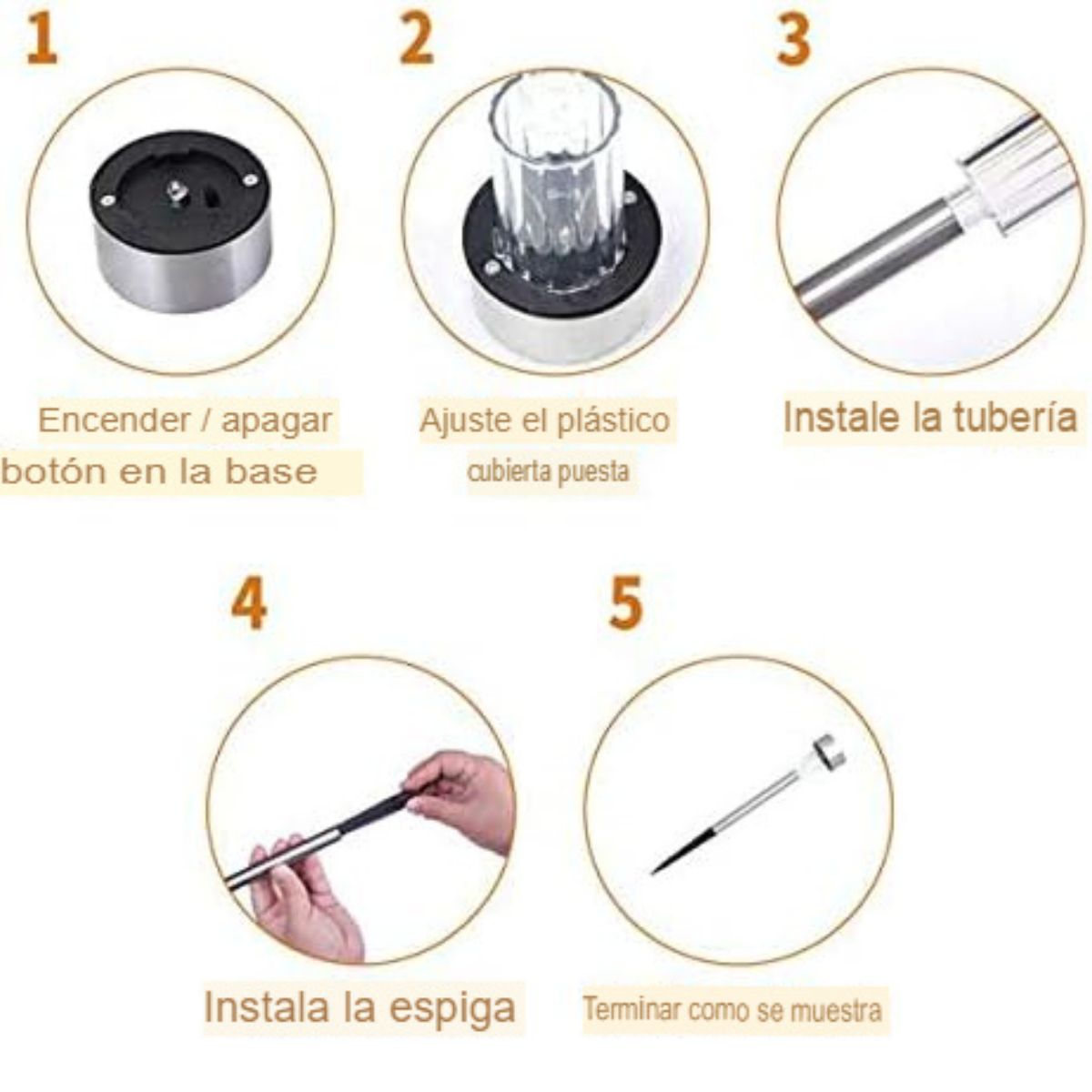 1

Encender / apagar
botón en la base

2

Ajuste el plástico
cubierta puesta

3

Instale la tubería

4

Instala la espiga

5

Terminar como se muestra