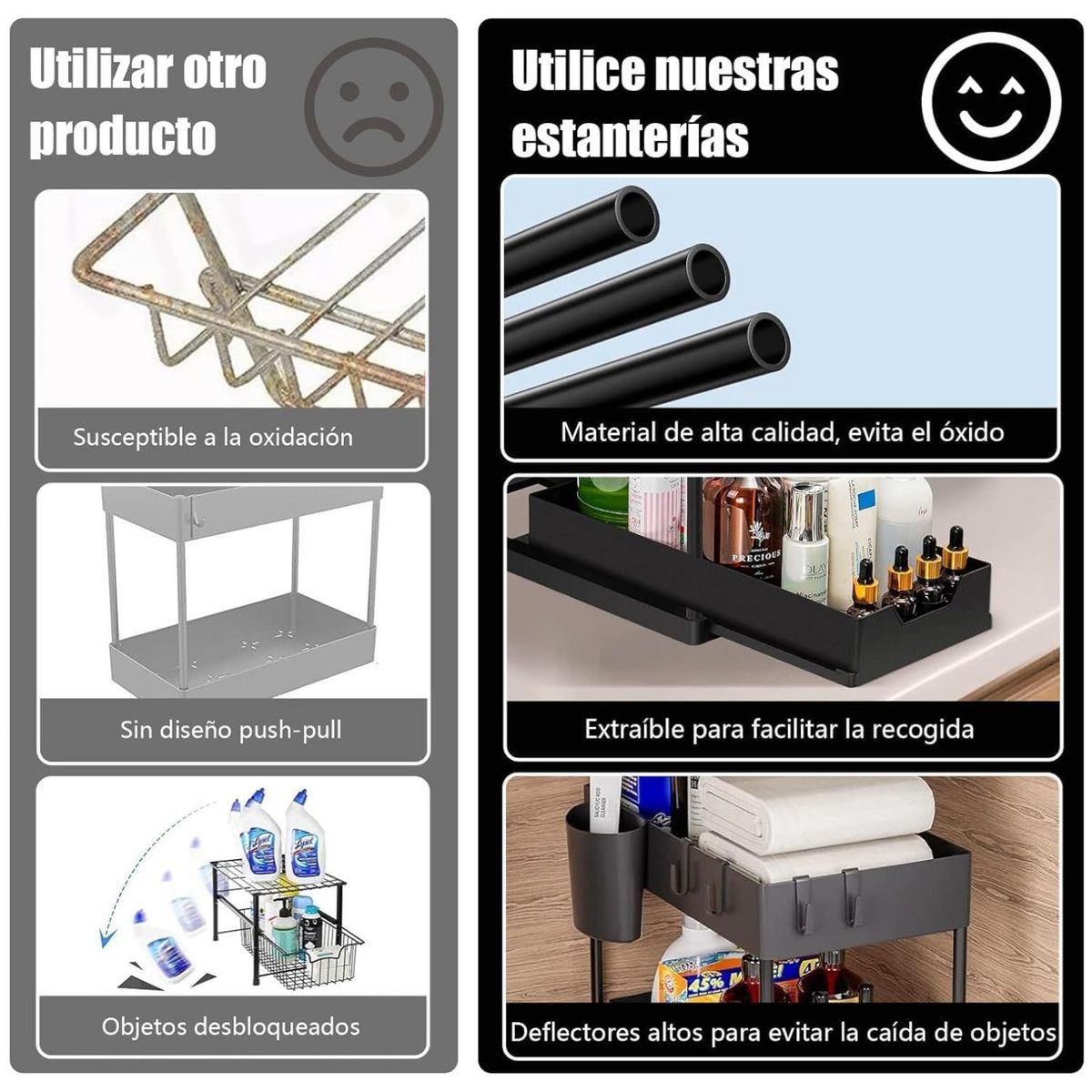 Utilizar otro producto

Susceptible a la oxidación

Sin diseño push-pull

Lysol

Lysol

Objetos desbloqueados

Utilice nuestras estanterías

Material de alta calidad, evita el óxido

PRECIOUS

OLAY

Extraíble para facilitar la recogida

45%

Deflectores altos para evitar la caída de objetos