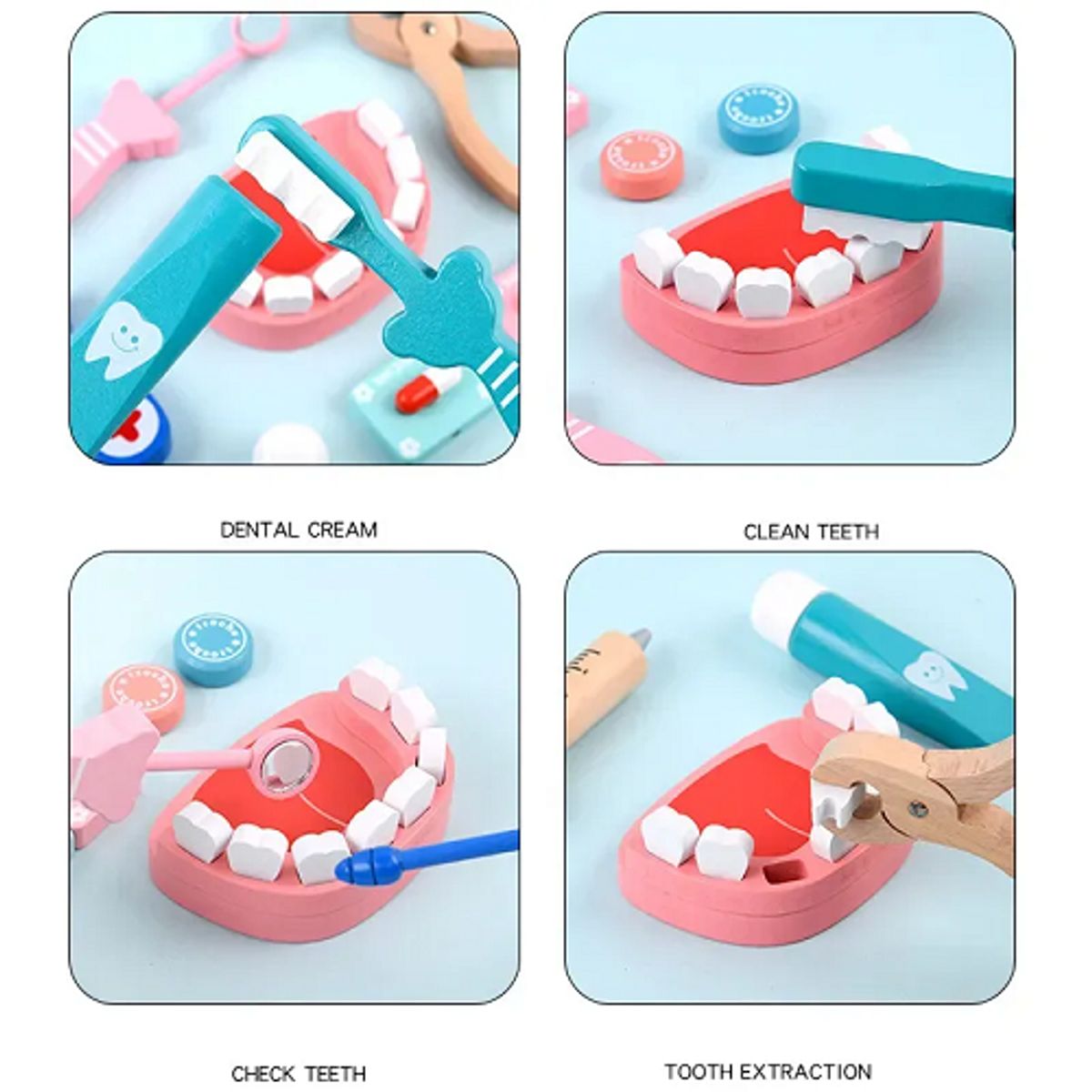 DENTAL CREAM

CLEAN TEETH

CHECK TEETH

TOOTH EXTRACTION