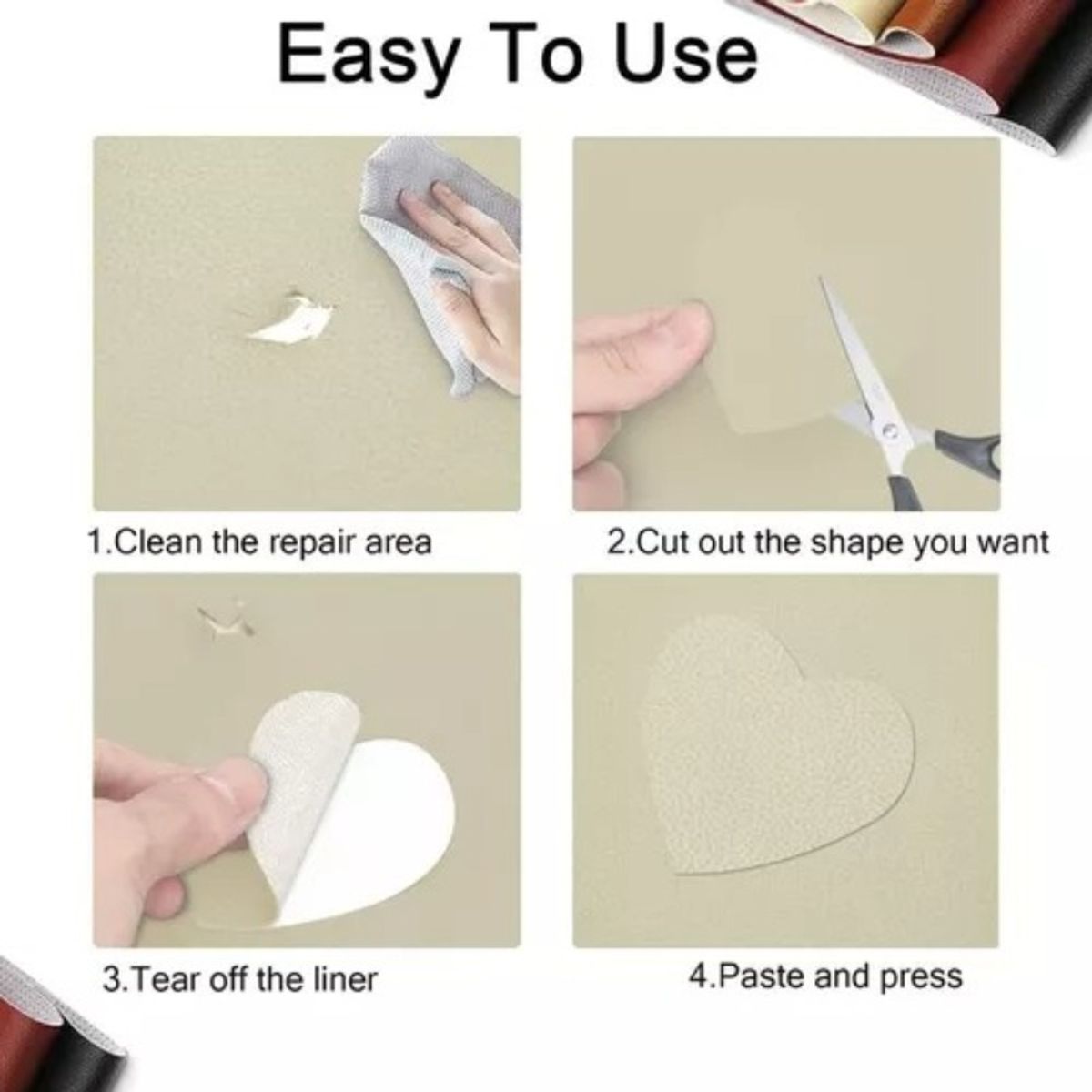 Easy To Use

1.Clean the repair area

2.Cut out the shape you want

3.Tear off the liner

4.Paste and press