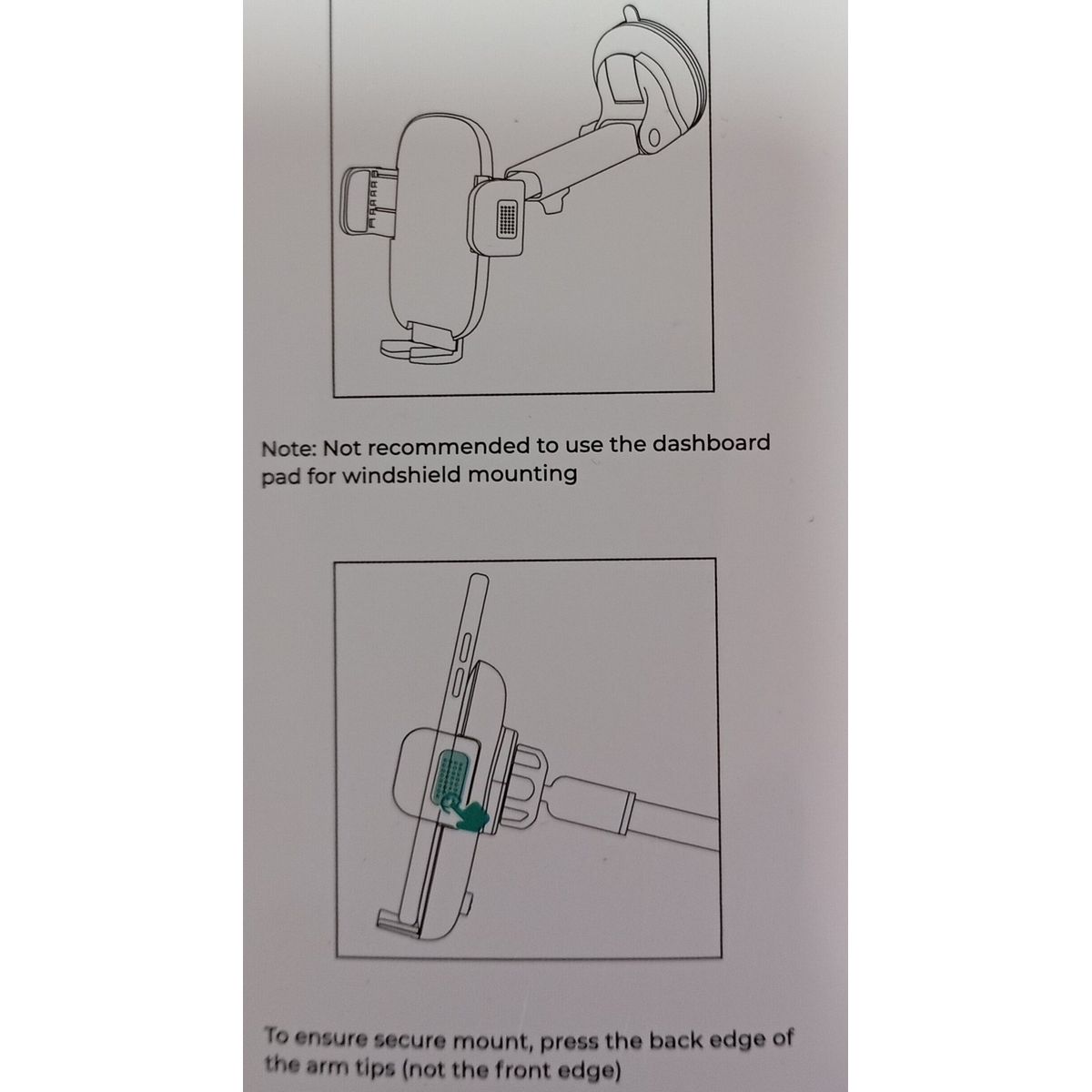 Note: Not recommended to use the dashboard pad for windshield mounting

To ensure secure mount, press the back edge of the arm tips (not the front edge)