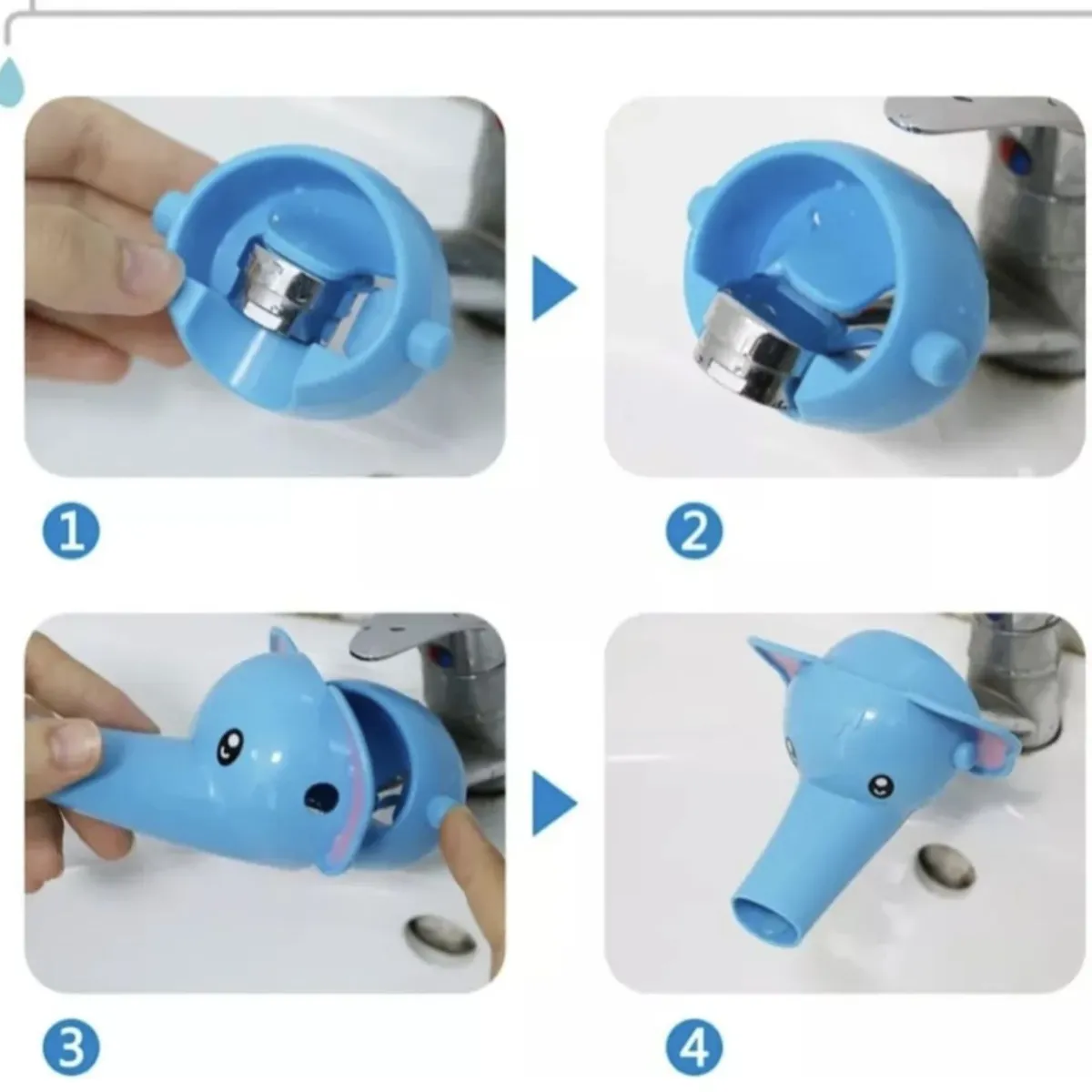 1

2

3

4