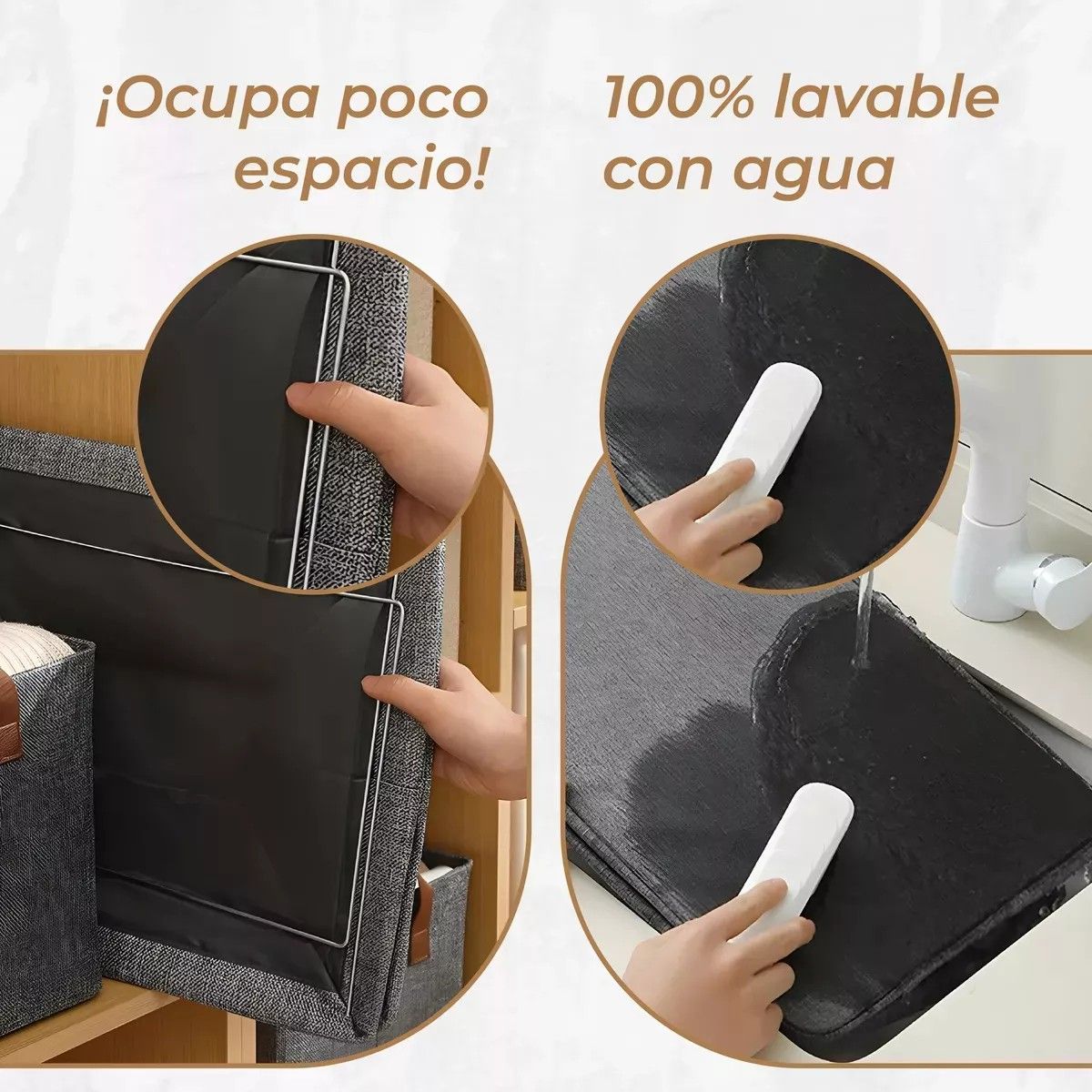 ¡Ocupa poco espacio!

100% lavable con agua