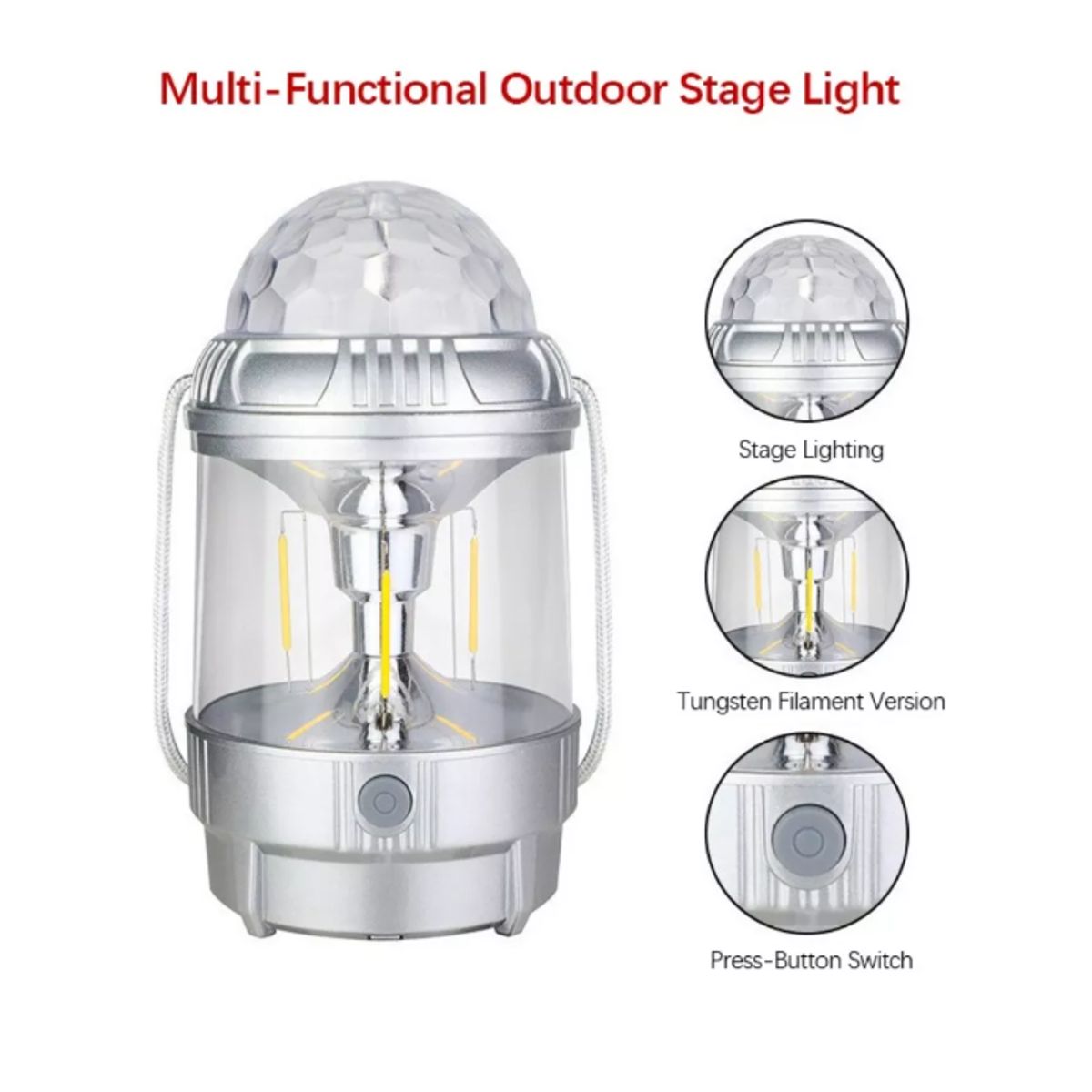 Multi-Functional Outdoor Stage Light

Stage Lighting

Tungsten Filament Version

Press-Button Switch