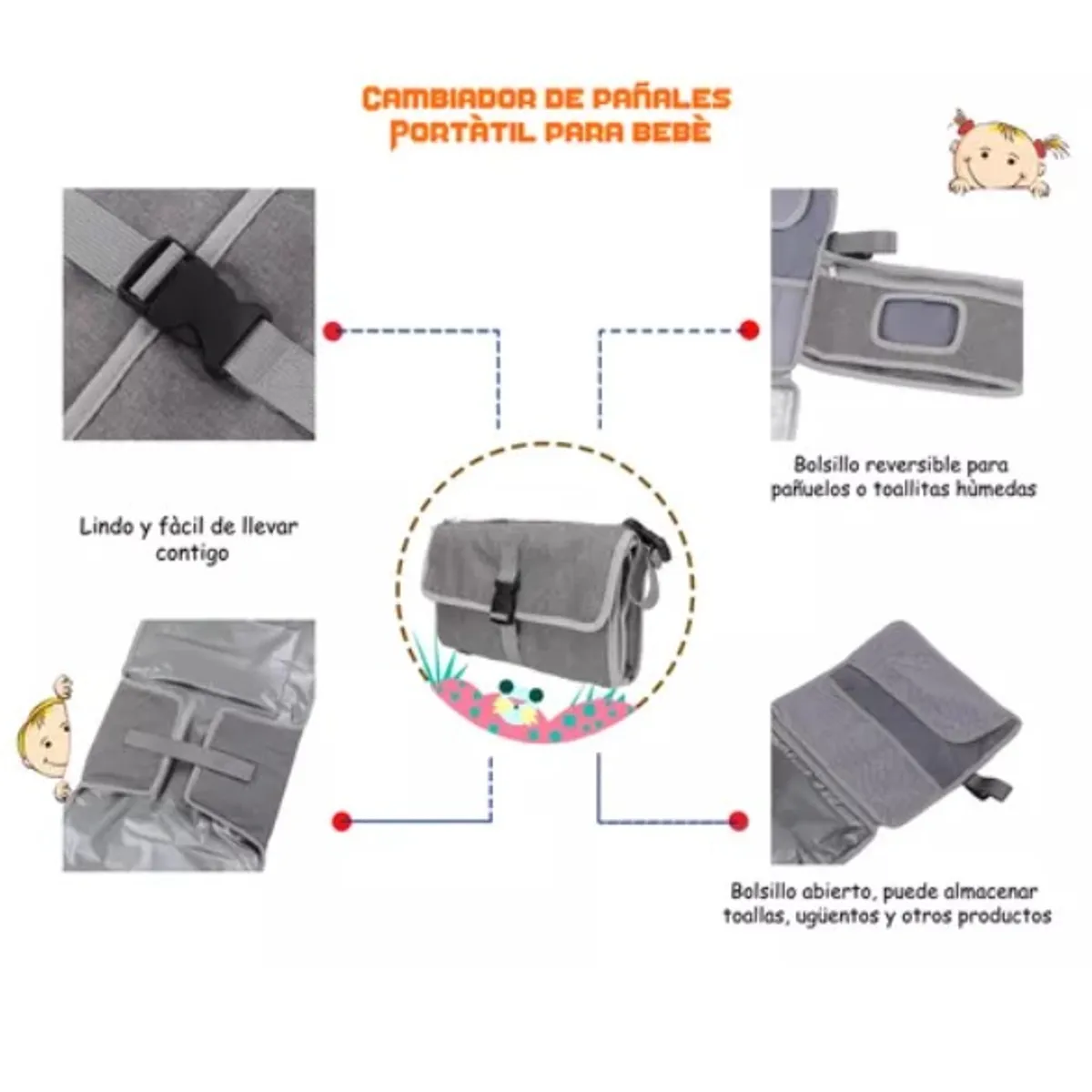 CAMBIADOR DE PAÑALES PORTÀTIL PARA BEBÈ

Lindo y fàcil de llevar contigo

Bolsillo reversible para pañuelos o toallitas hùmedas

Bolsillo abierto, puede almacenar toallas, ugüentos y otros productos